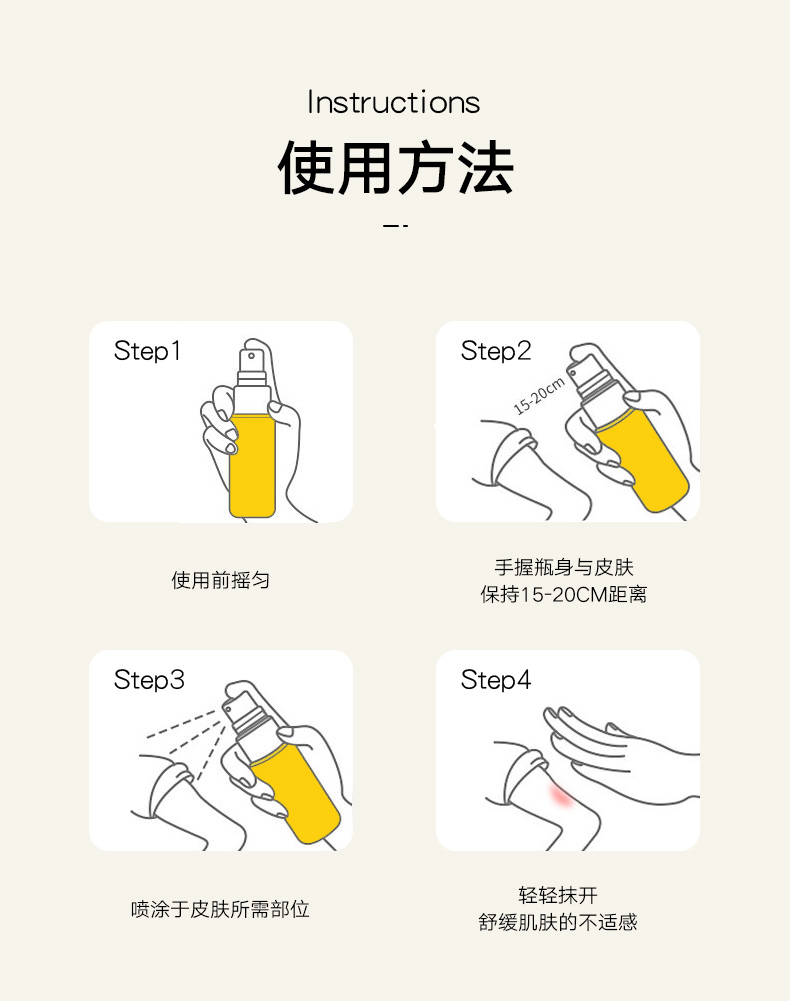 Instructions
使用方法

Step1

使用前摇匀

Step2
15-20cm

手握瓶身与皮肤
保持15-20CM距离

Step3

喷涂于皮肤所需部位

Step4

轻轻抹开
舒缓肌肤的不适感