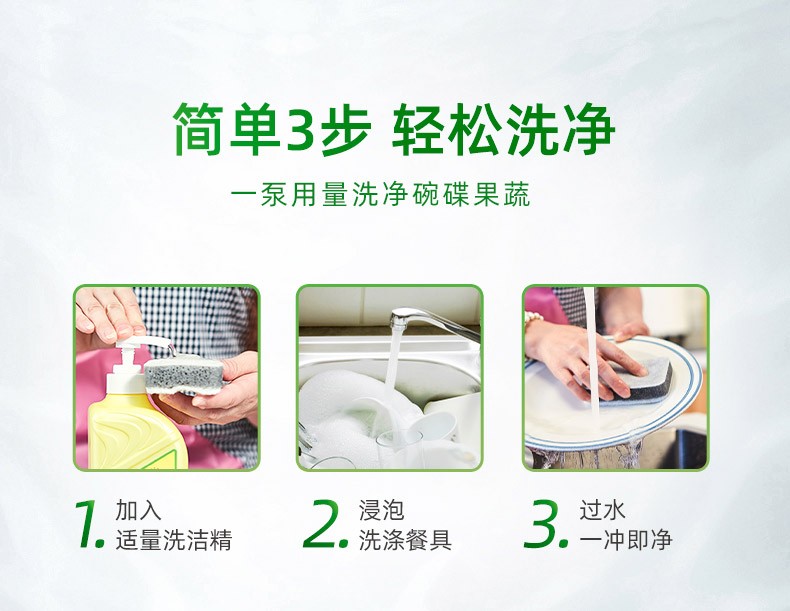 简单3步 轻松洗净

一泵用量洗净碗碟果蔬

1. 加入
适量洗洁精

2. 浸泡
洗涤餐具

3. 过水
一冲即净