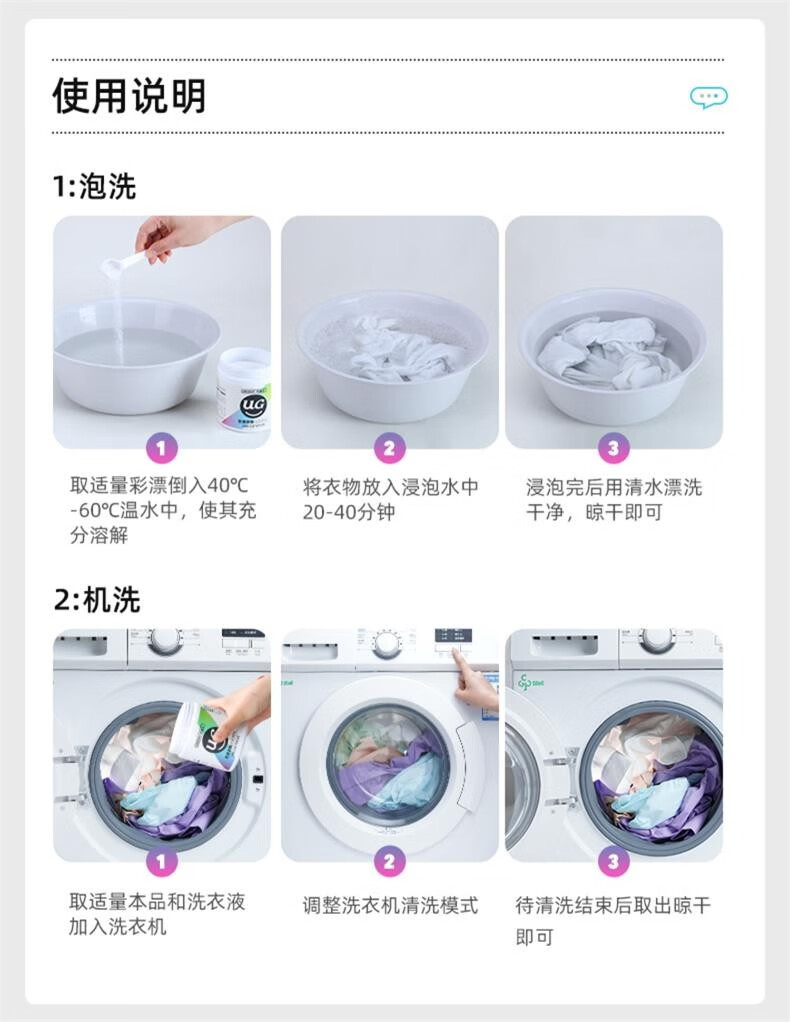 使用说明

1:泡洗

ULG

1

取适量彩漂倒入40℃-60℃温水中，使其充分溶解

2

将衣物放入浸泡水中20-40分钟

3

浸泡完后用清水漂洗干净，晾干即可

2:机洗

1

取适量本品和洗衣液加入洗衣机

2

调整洗衣机清洗模式

3

待清洗结束后取出晾干即可