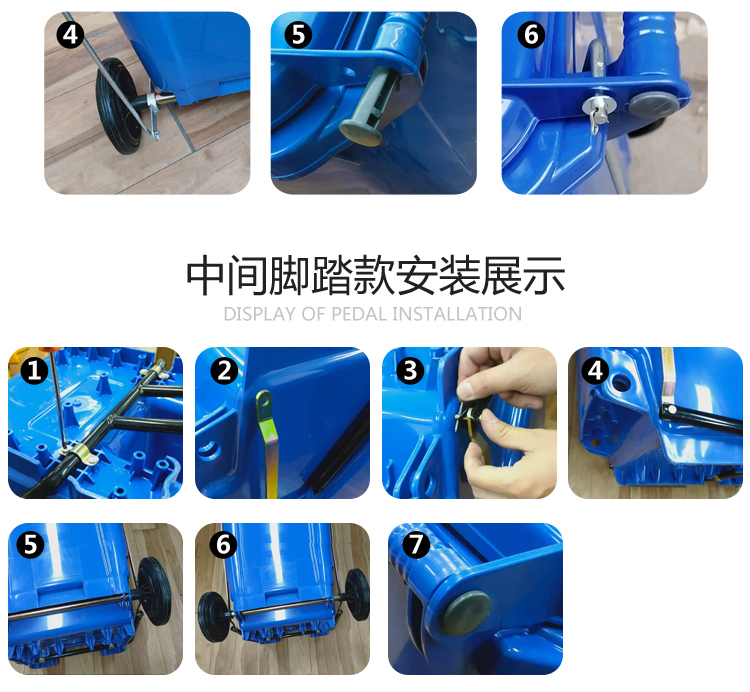 4

5

6

中间脚踏款安装展示

DISPLAY OF PEDAL INSTALLATION

1

2

3

4

5

6

7