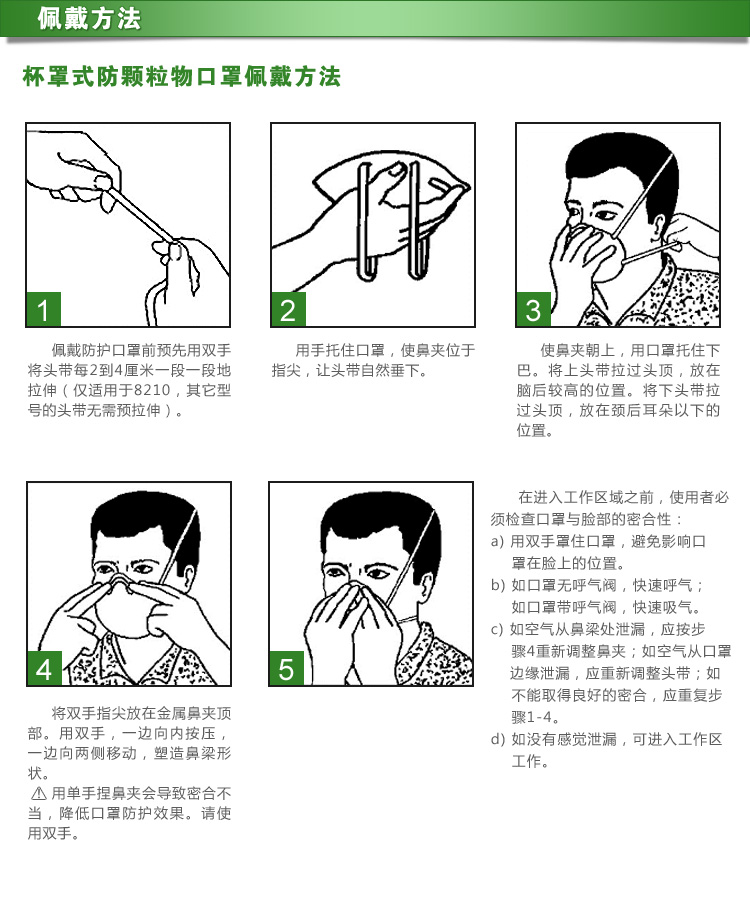 佩戴方法

杯罩式防颗粒物口罩佩戴方法

1

佩戴防护口罩前预先用双手将头带每2到4厘米一段一段地拉伸（仅适用于8210，其它型号的头带无需预拉伸）。

2

用手托住口罩，使鼻夹位于指尖，让头带自然垂下。

3

使鼻夹朝上，用口罩托住下巴。将上头带拉过头顶，放在脑后较高的位置。将下头带拉过头顶，放在颈后耳朵以下的位置。

4

将双手指尖放在金属鼻夹顶部。用双手，一边向内按压，一边向两侧移动，塑造鼻梁形状。

⚠ 用单手捏鼻夹会导致密合不当，降低口罩防护效果。请使用双手。

5

在进入工作区域之前，使用者必须检查口罩与脸部的密合性：

a) 用双手罩住口罩，避免影响口罩在脸上的位置。

b) 如口罩无呼气阀，快速呼气；如口罩带呼气阀，快速吸气。

c) 如空气从鼻梁处泄漏，应按步骤4重新调整鼻夹；如空气从口罩边缘泄漏，应重新调整头带；如不能取得良好的密合，应重复步骤1-4。

d) 如没有感觉泄漏，可进入工作区工作。