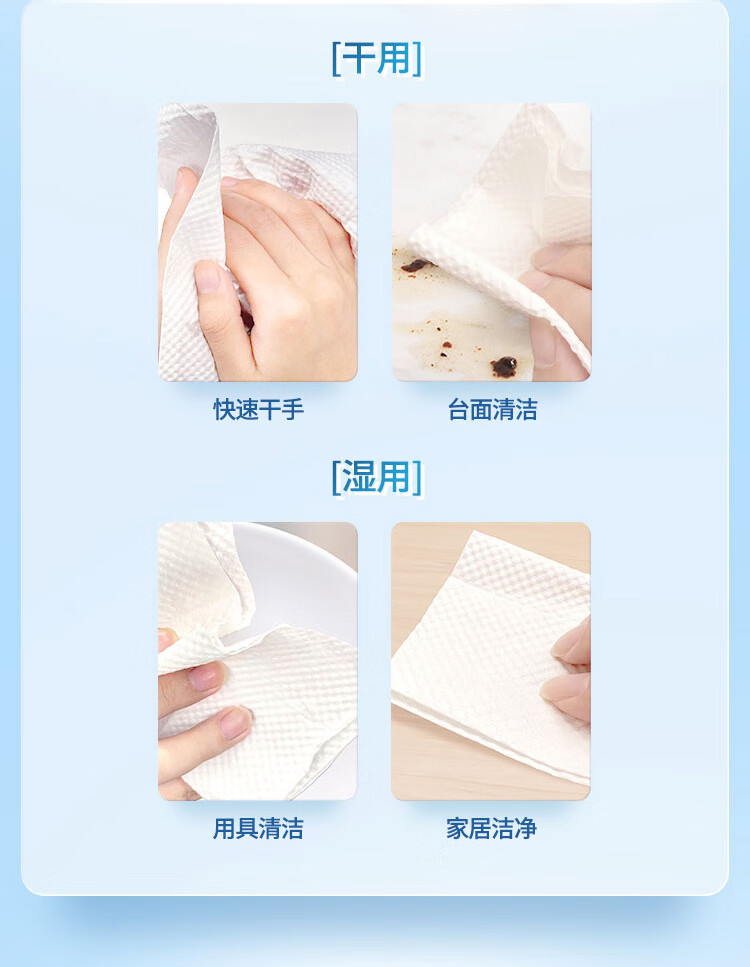 [干用]

快速干手

台面清洁

[湿用]

用具清洁

家居洁净