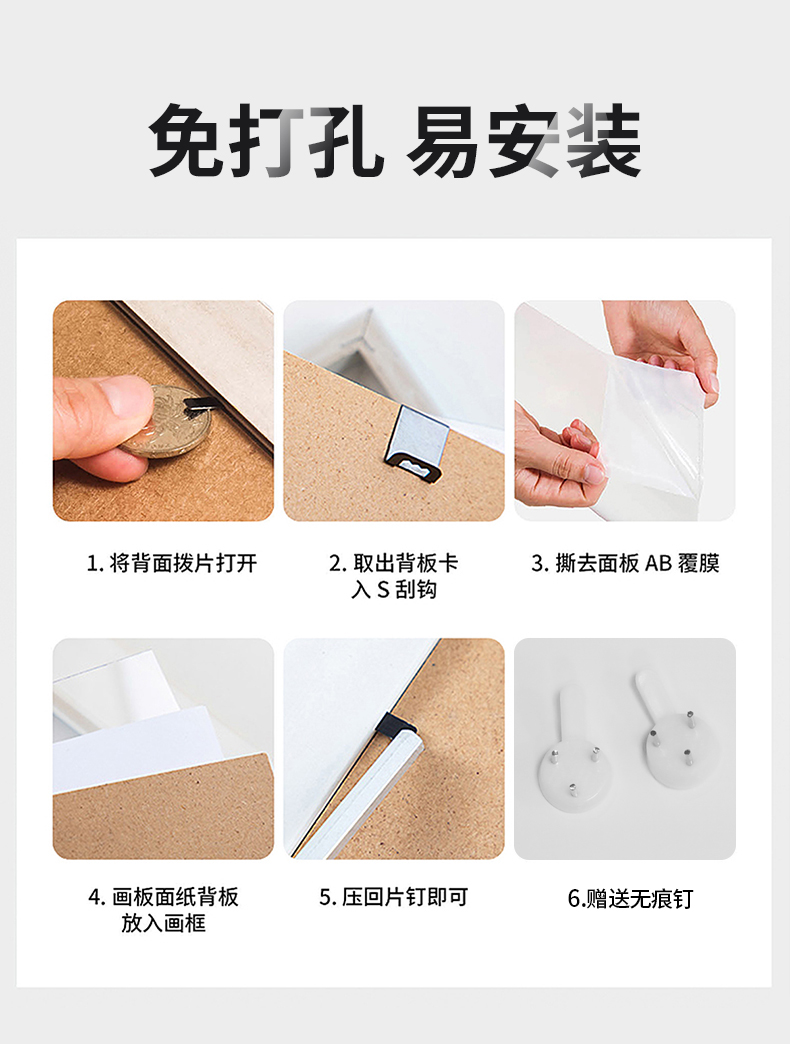 免打孔 易安装

1. 将背面拨片打开

2. 取出背板卡入 S 刮钩

3. 撕去面板 AB 覆膜

4. 画板面纸背板放入画框

5. 压回片钉即可

6.赠送无痕钉