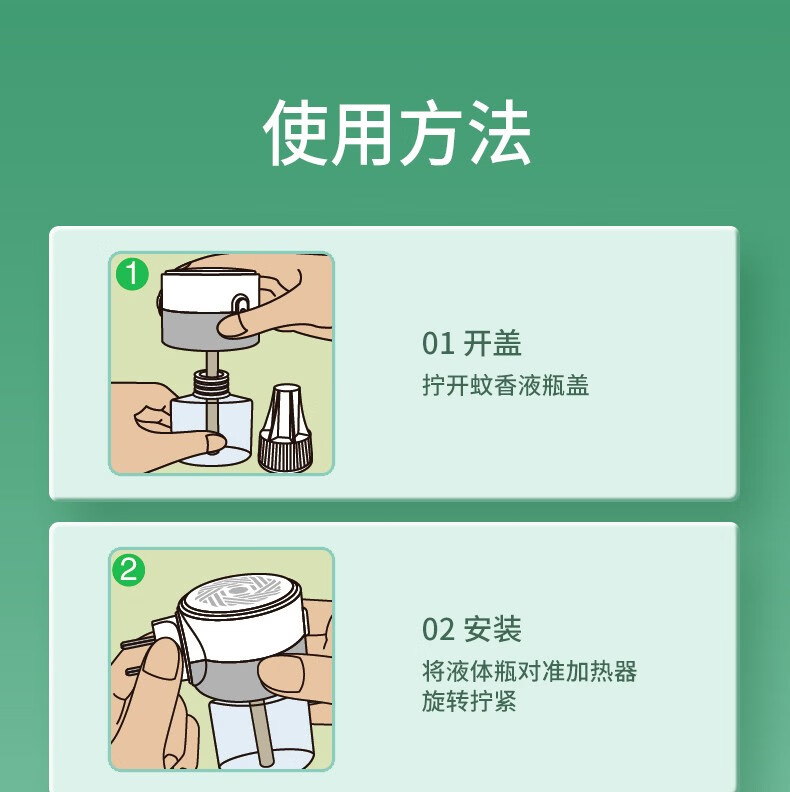 使用方法

1

01 开盖
拧开蚊香液瓶盖

2

02 安装
将液体瓶对准加热器旋转拧紧