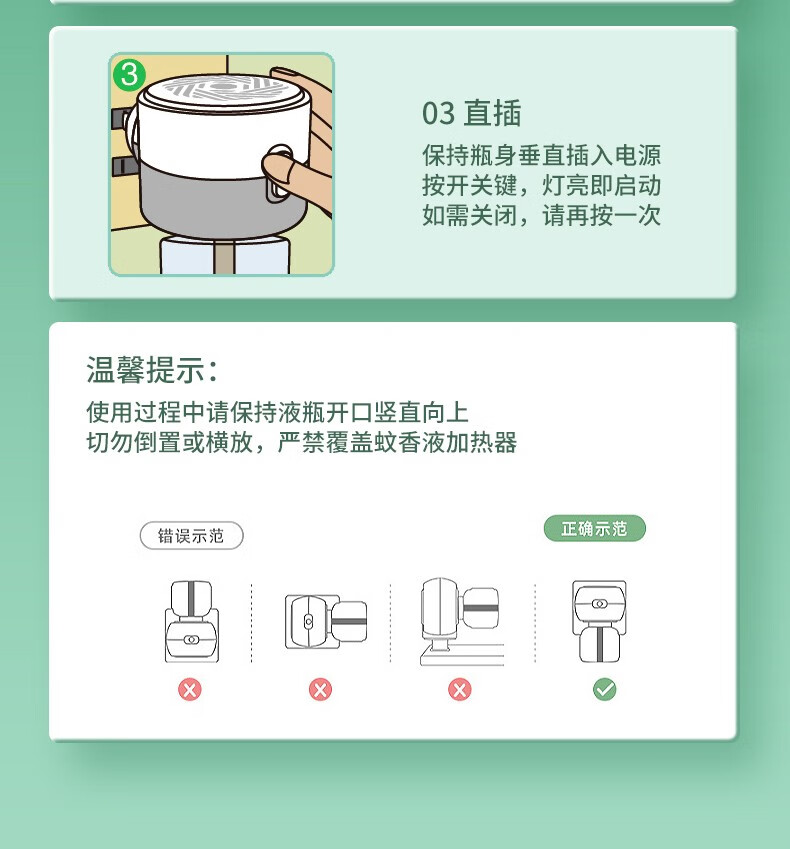 3

03 直插

保持瓶身垂直插入电源
按开关键，灯亮即启动
如需关闭，请再按一次

温馨提示：

使用过程中请保持液瓶开口竖直向上
切勿倒置或横放，严禁覆盖蚊香液加热器

错误示范

正确示范