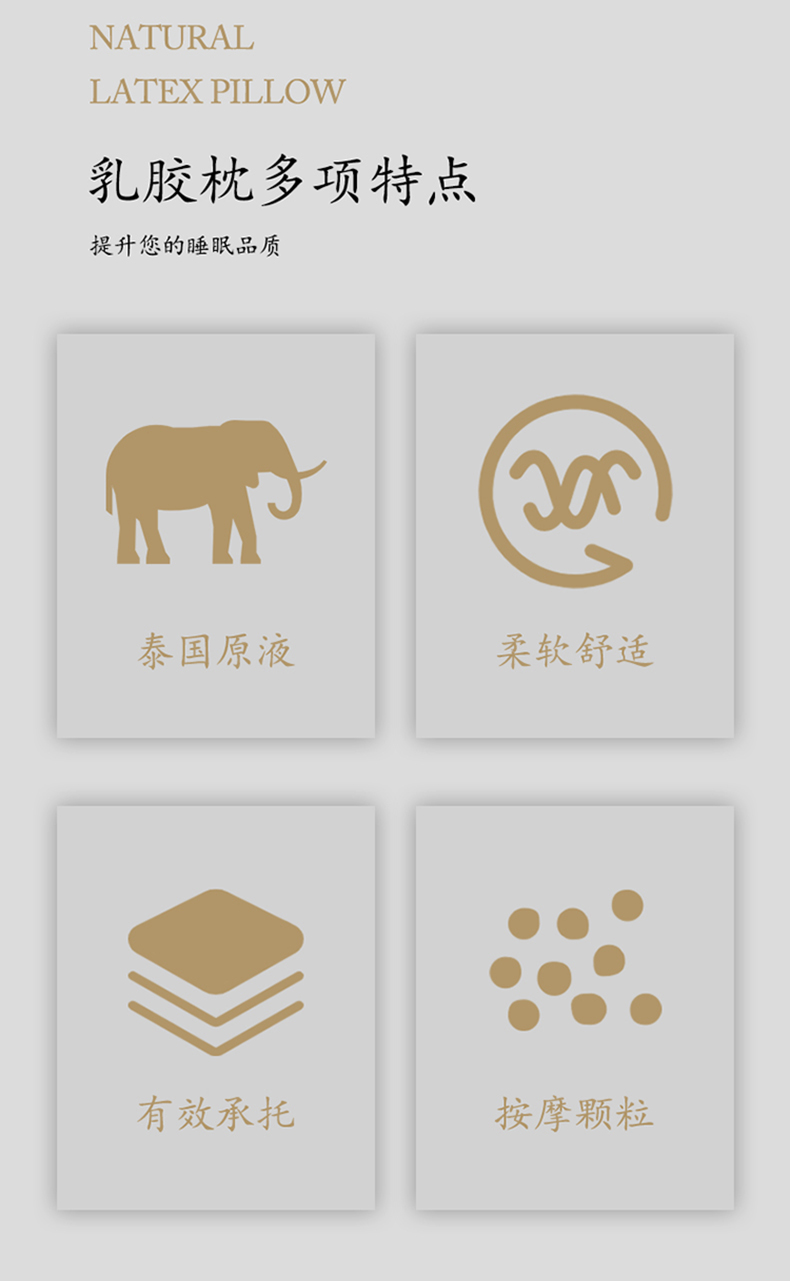 NATURAL
LATEX PILLOW

乳胶枕多项特点

提升您的睡眠品质

泰国原液

柔软舒适

有效承托

按摩颗粒