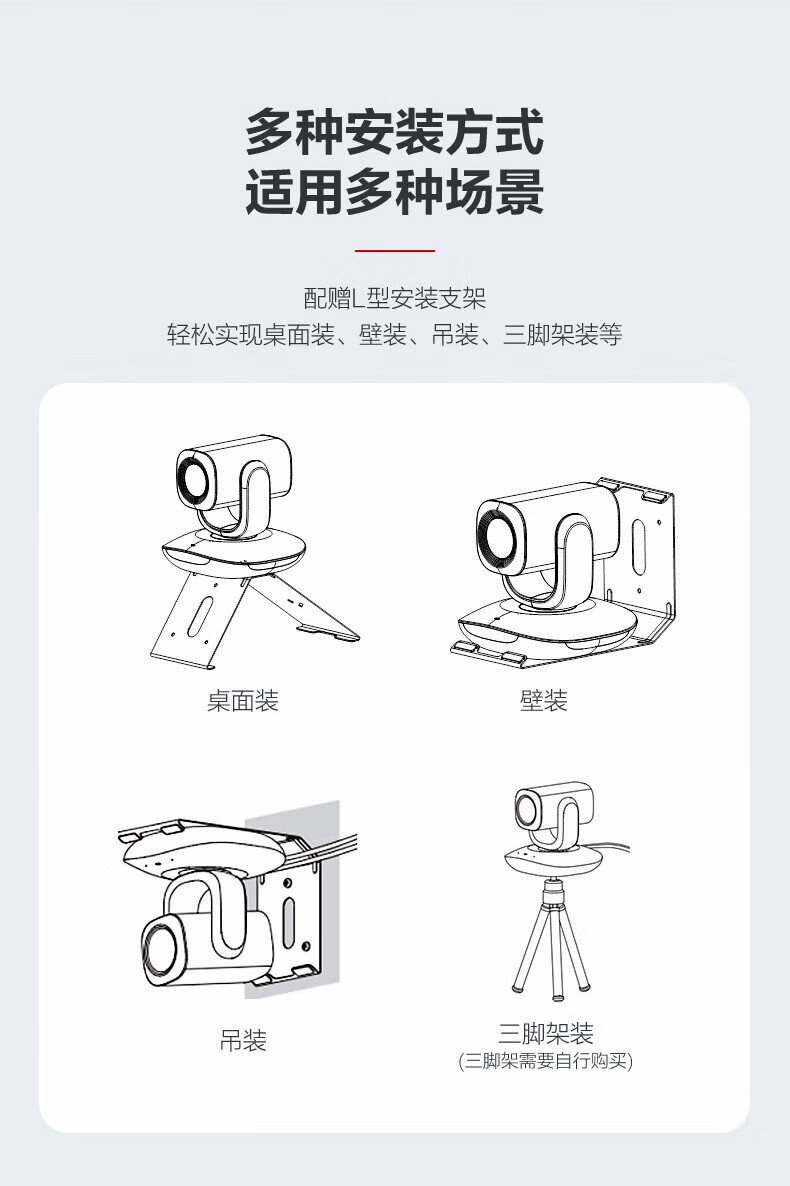 多种安装方式
适用多种场景

配赠L型安装支架
轻松实现桌面装、壁装、吊装、三脚架装等

桌面装

壁装

吊装

三脚架装
(三脚架需要自行购买)