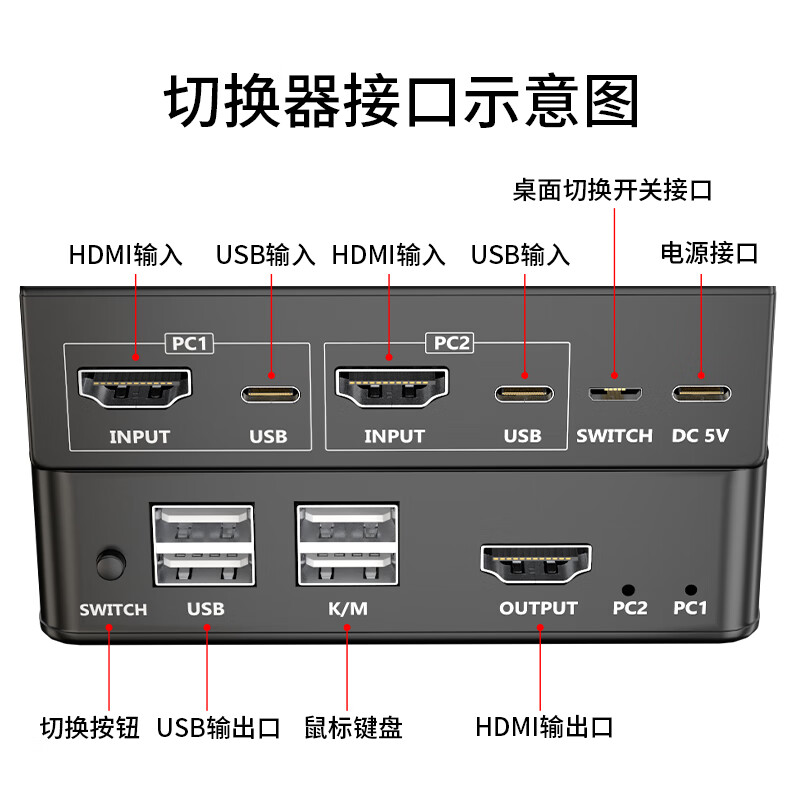 切换器接口示意图

桌面切换开关接口

HDMI输入　USB输入　HDMI输入　USB输入　电源接口

PC1
INPUT　USB

PC2
INPUT　USB

SWITCH　DC 5V

SWITCH　USB　K/M　OUTPUT　PC2　PC1

切换按钮　USB输出口　鼠标键盘　HDMI输出口