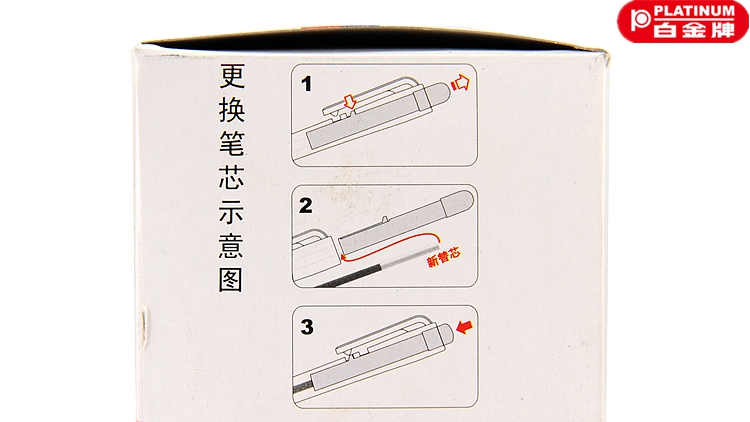 PLATINUM
白金牌

更换笔芯示意图

1

2

新替芯

3