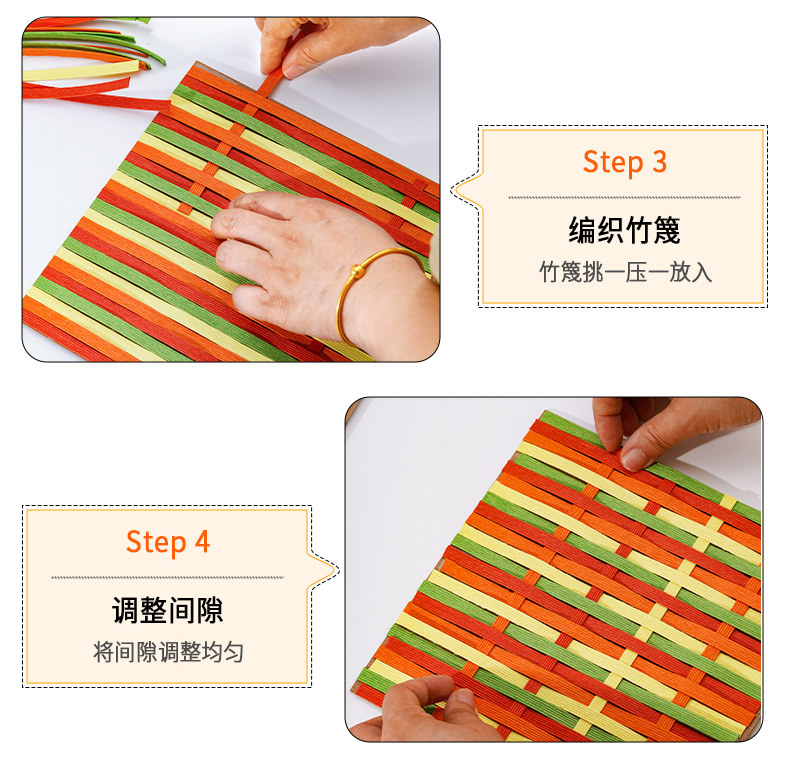 Step 3

编织竹篾

竹篾挑一压一放入

Step 4

调整间隙

将间隙调整均匀