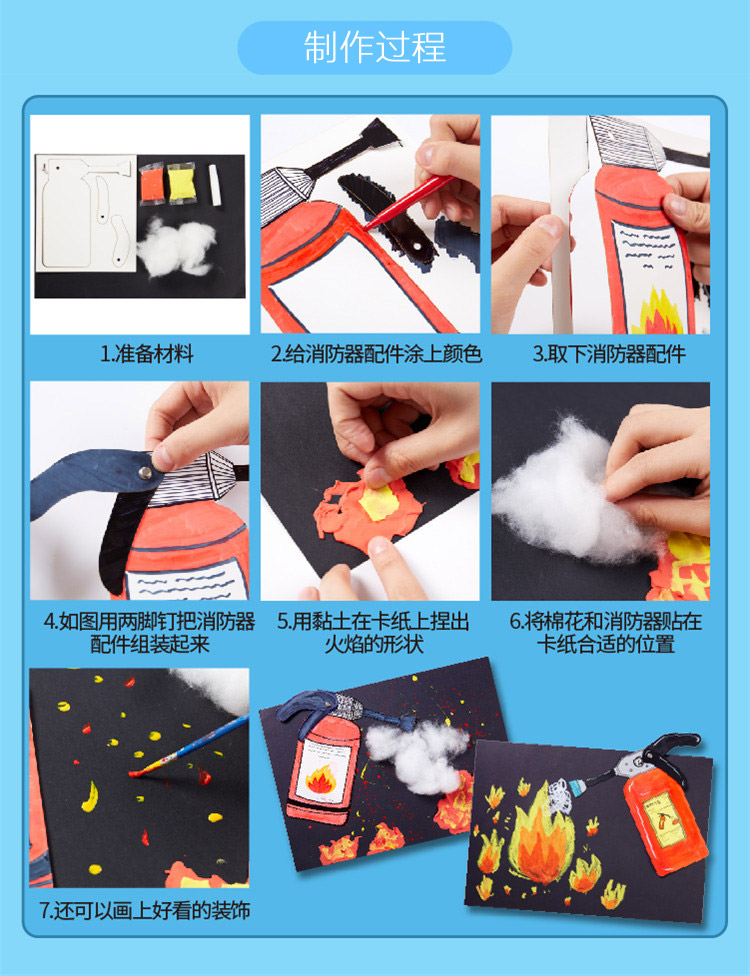 制作过程

1.准备材料

2.给消防器配件涂上颜色

3.取下消防器配件

4.如图用两脚钉把消防器配件组装起来

5.用黏土在卡纸上捏出火焰的形状

6.将棉花和消防器贴在卡纸合适的位置

7.还可以画上好看的装饰