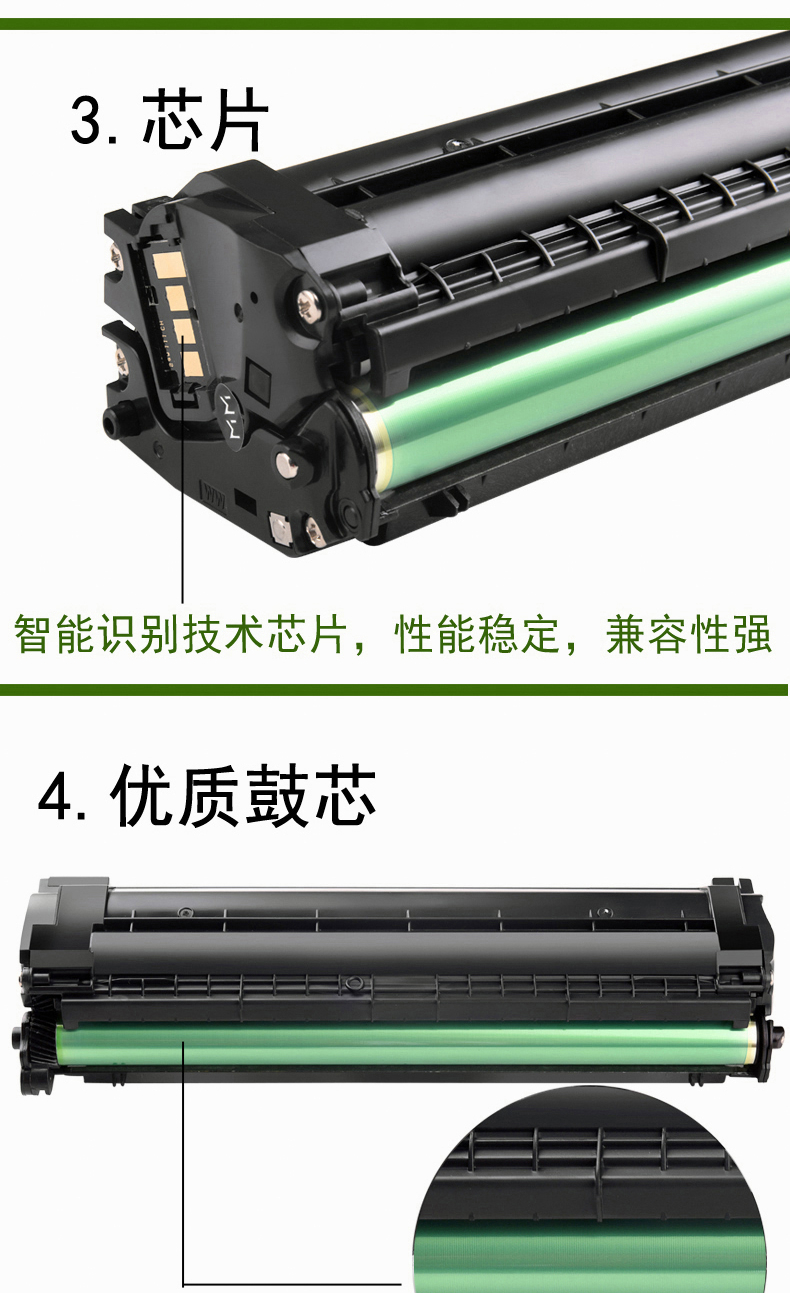 3. 芯片

智能识别技术芯片，性能稳定，兼容性强

4. 优质鼓芯