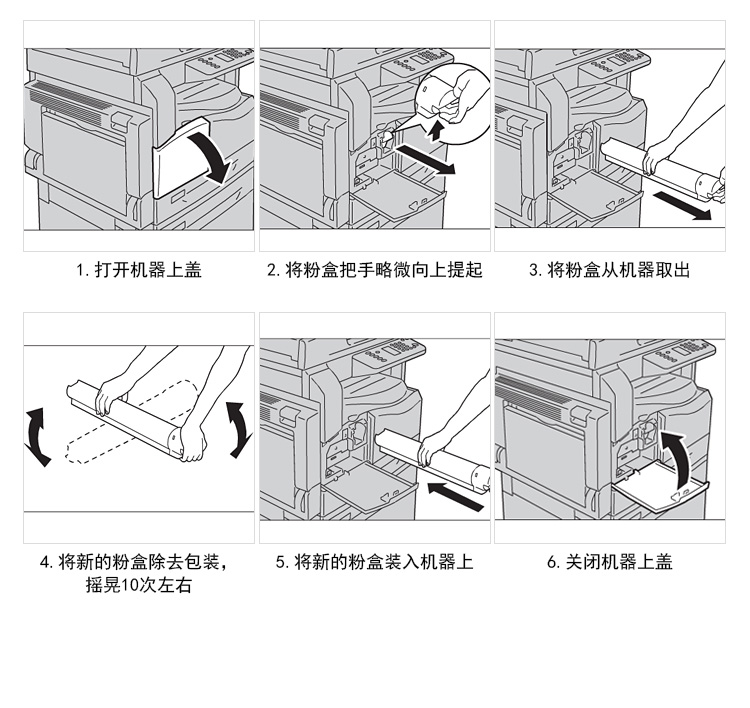 1. 打开机器上盖

2. 将粉盒把手略微向上提起

3. 将粉盒从机器取出

4. 将新的粉盒除去包装，摇晃10次左右

5. 将新的粉盒装入机器上

6. 关闭机器上盖