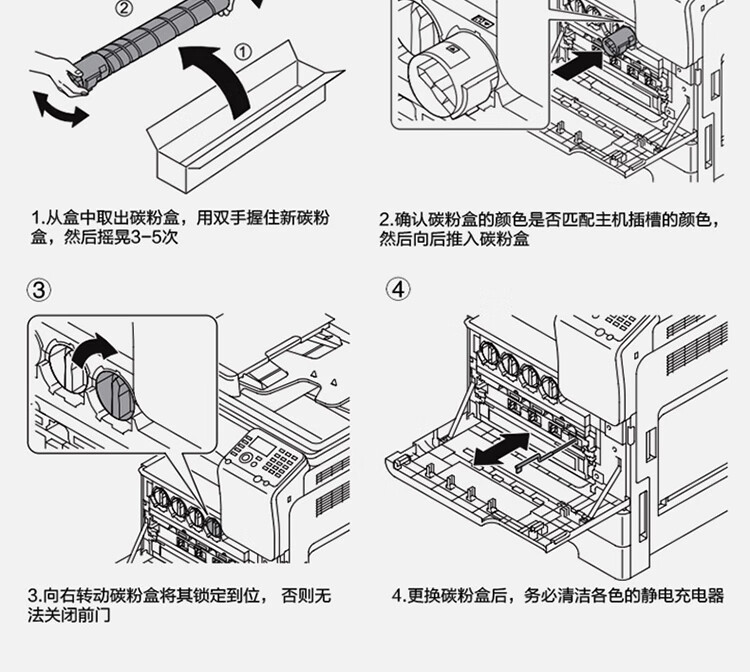 ②

①

1.从盒中取出碳粉盒，用双手握住新碳粉盒，然后摇晃3-5次

2.确认碳粉盒的颜色是否匹配主机插槽的颜色，然后向后推入碳粉盒

③

④

3.向右转动碳粉盒将其锁定到位， 否则无法关闭前门

4.更换碳粉盒后，务必清洁各色的静电充电器