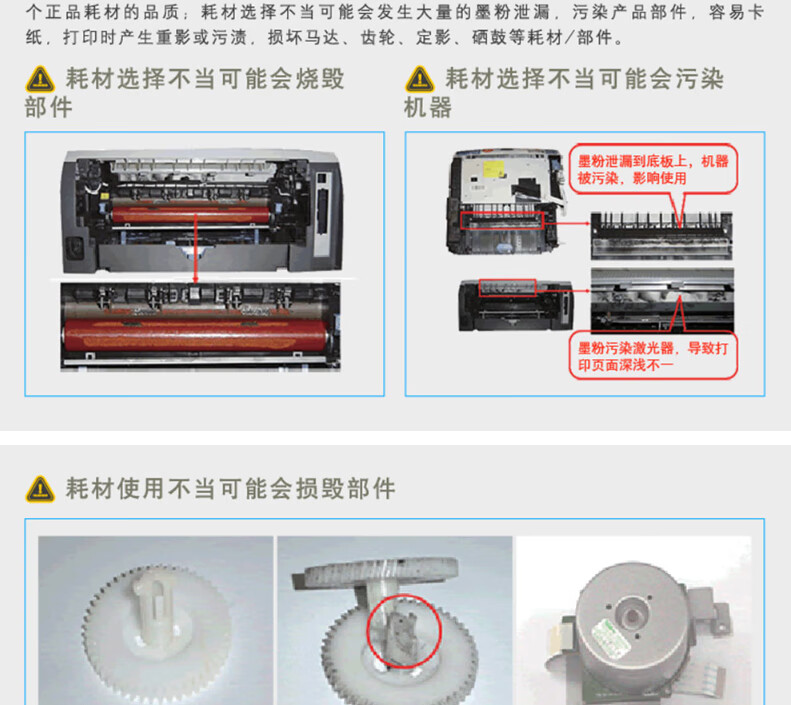 个正品耗材的品质；耗材选择不当可能会发生大量的墨粉泄漏，污染产品部件，容易卡纸，打印时产生重影或污渍，损坏马达、齿轮、定影、硒鼓等耗材/部件。

耗材选择不当可能会烧毁部件

耗材选择不当可能会污染机器

墨粉泄漏到底板上，机器被污染，影响使用

墨粉污染激光器，导致打印页面深浅不一

耗材使用不当可能会损毁部件