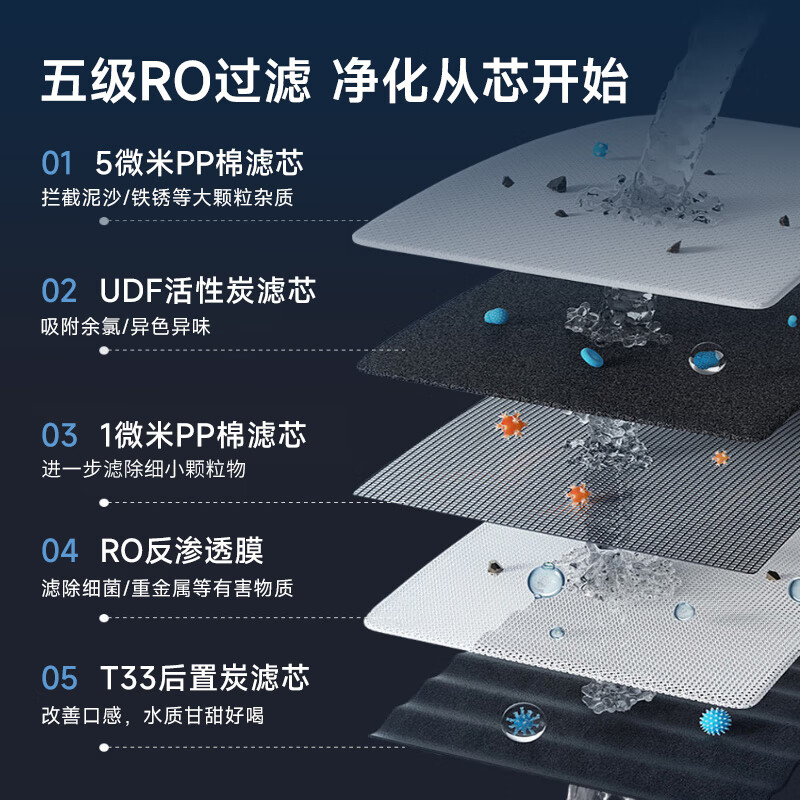 五级RO过滤 净化从芯开始

01 5微米PP棉滤芯
拦截泥沙/铁锈等大颗粒杂质

02 UDF活性炭滤芯
吸附余氯/异色异味

03 1微米PP棉滤芯
进一步滤除细小颗粒物

04 RO反渗透膜
滤除细菌/重金属等有害物质

05 T33后置炭滤芯
改善口感，水质甘甜好喝