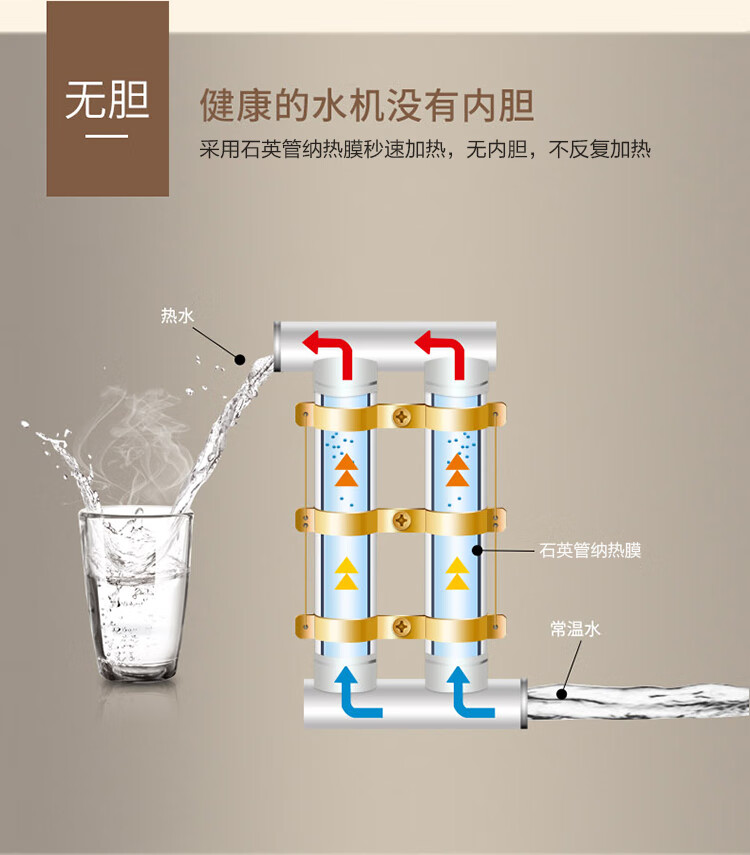 无胆

健康的水机没有内胆

采用石英管纳热膜秒速加热，无内胆，不反复加热

热水

石英管纳热膜

常温水