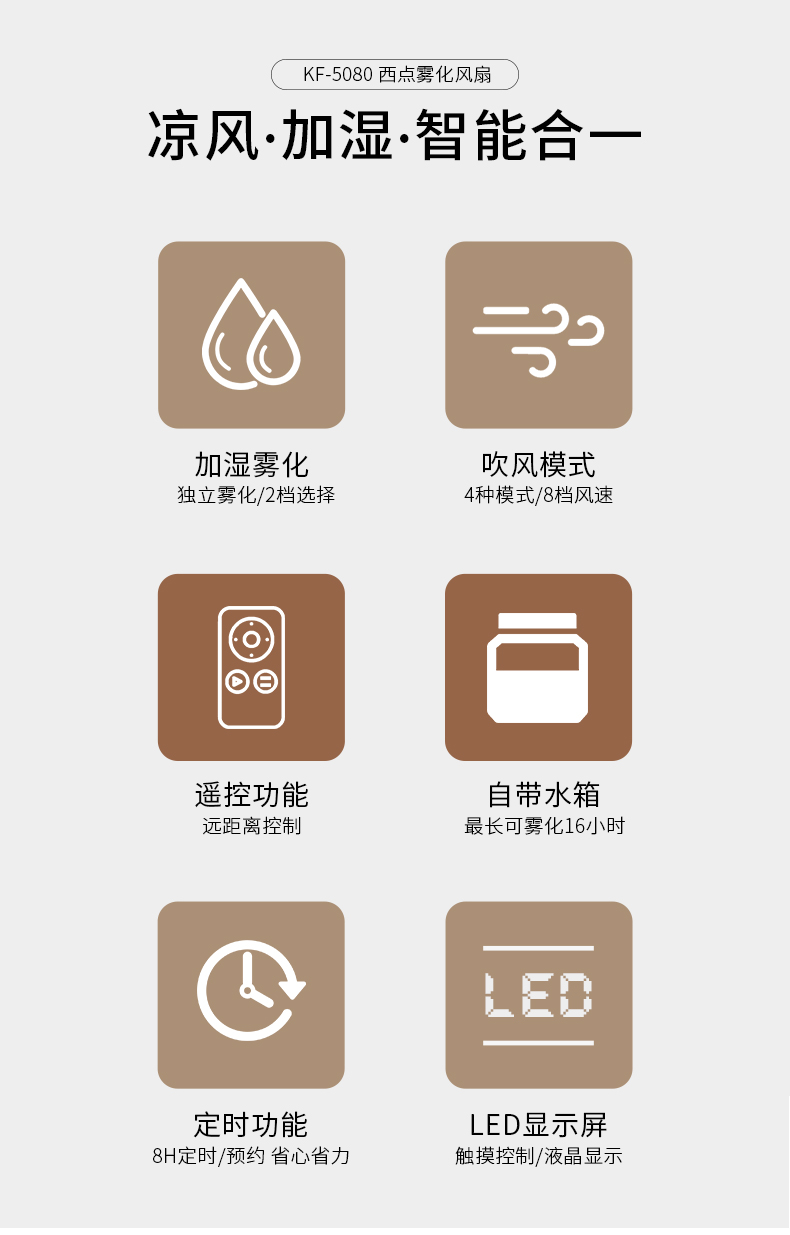 KF-5080 西点雾化风扇

凉风·加湿·智能合一

加湿雾化
独立雾化/2档选择

吹风模式
4种模式/8档风速

遥控功能
远距离控制

自带水箱
最长可雾化16小时

定时功能
8H定时/预约 省心省力

LED

LED显示屏
触摸控制/液晶显示