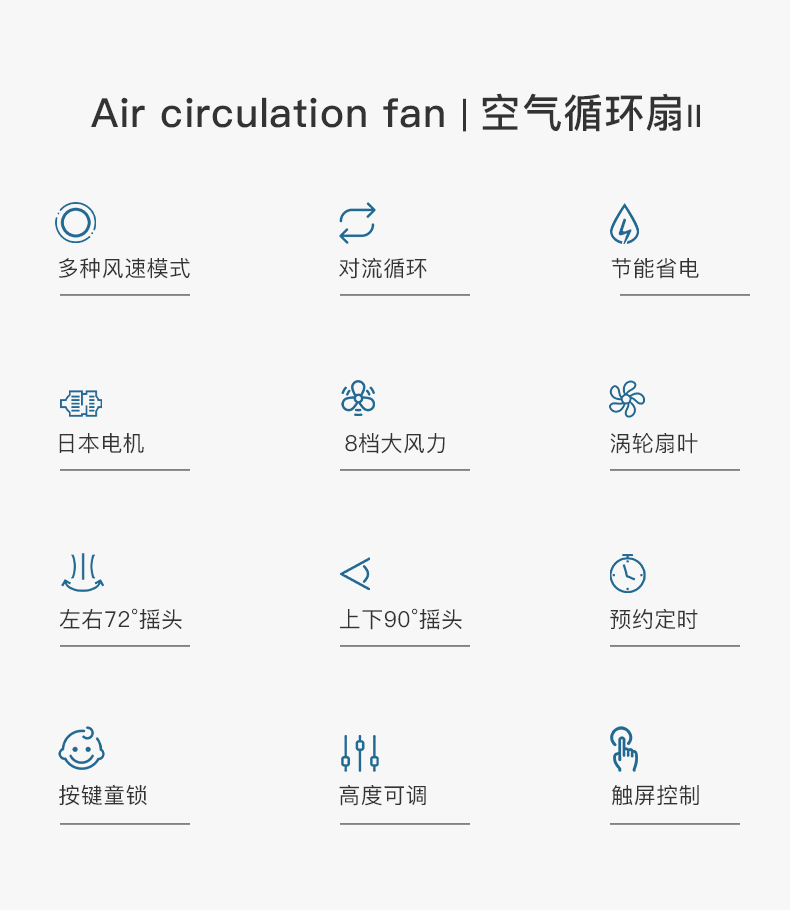 Air circulation fan | 空气循环扇II

多种风速模式

对流循环

节能省电

日本电机

8档大风力

涡轮扇叶

左右72°摇头

上下90°摇头

预约定时

按键童锁

高度可调

触屏控制