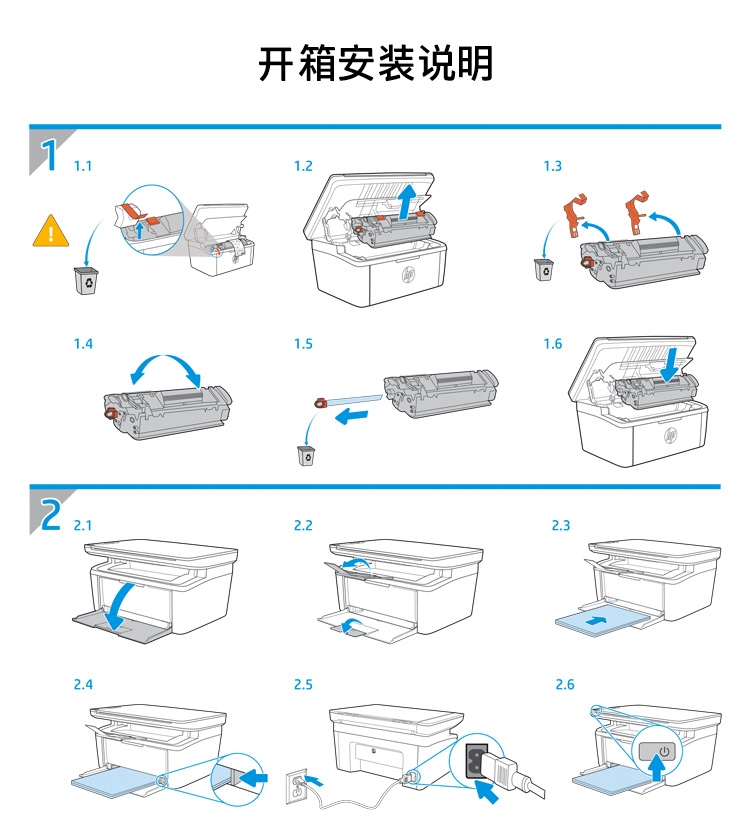 开箱安装说明

1

1.1

1.2

1.3

1.4

1.5

1.6

2

2.1

2.2

2.3

2.4

2.5

2.6