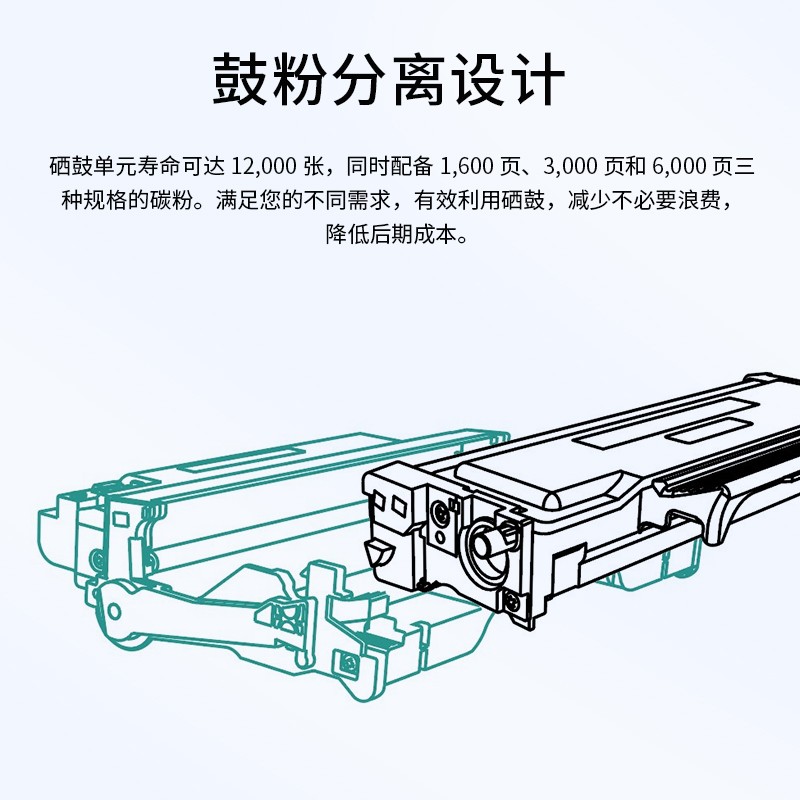 鼓粉分离设计

硒鼓单元寿命可达 12,000 张，同时配备 1,600 页、3,000 页和 6,000 页三种规格的碳粉。满足您的不同需求，有效利用硒鼓，减少不必要浪费，降低后期成本。