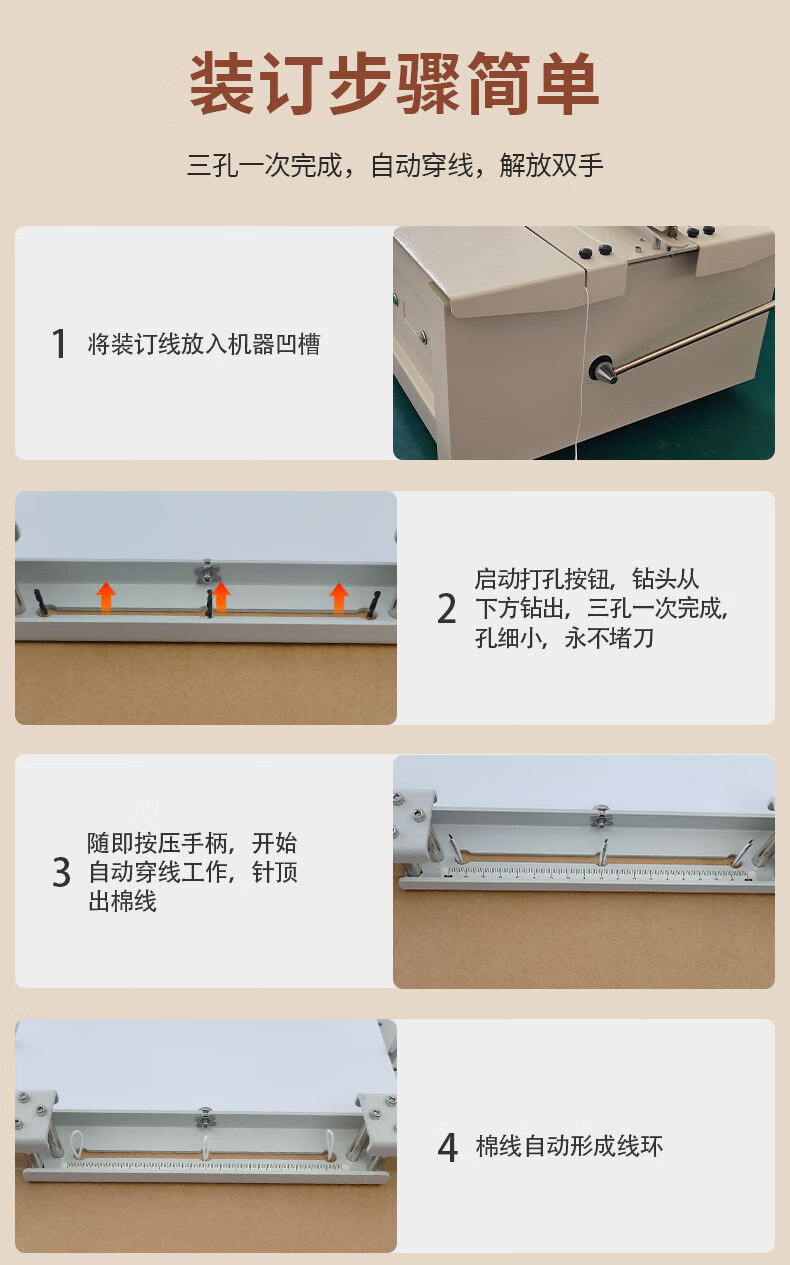 装订步骤简单

三孔一次完成，自动穿线，解放双手

1 将装订线放入机器凹槽

2 启动打孔按钮，钻头从下方钻出，三孔一次完成，孔细小，永不堵刀

3 随即按压手柄，开始自动穿线工作，针顶出棉线

4 棉线自动形成线环