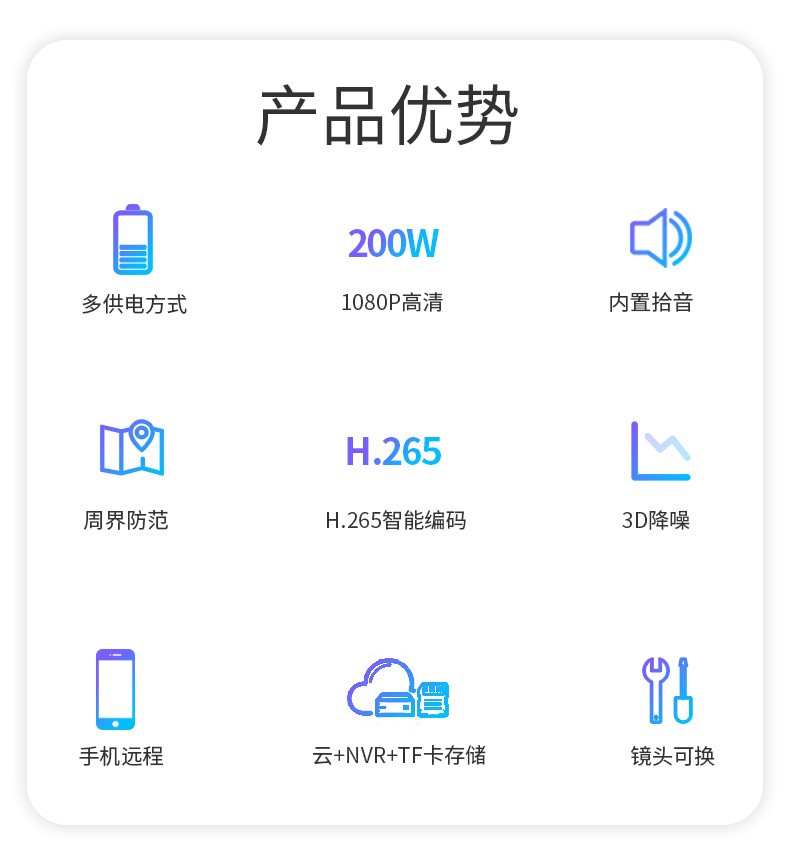 产品优势

多供电方式

200W

1080P高清

内置拾音

周界防范

H.265

H.265智能编码

3D降噪

手机远程

云+NVR+TF卡存储

镜头可换