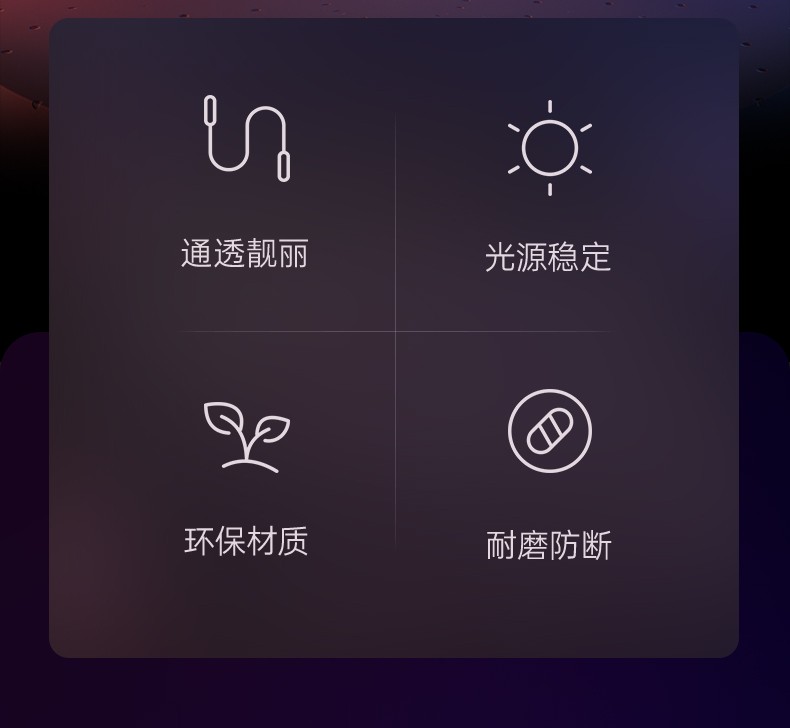 通透靓丽

光源稳定

环保材质

耐磨防断