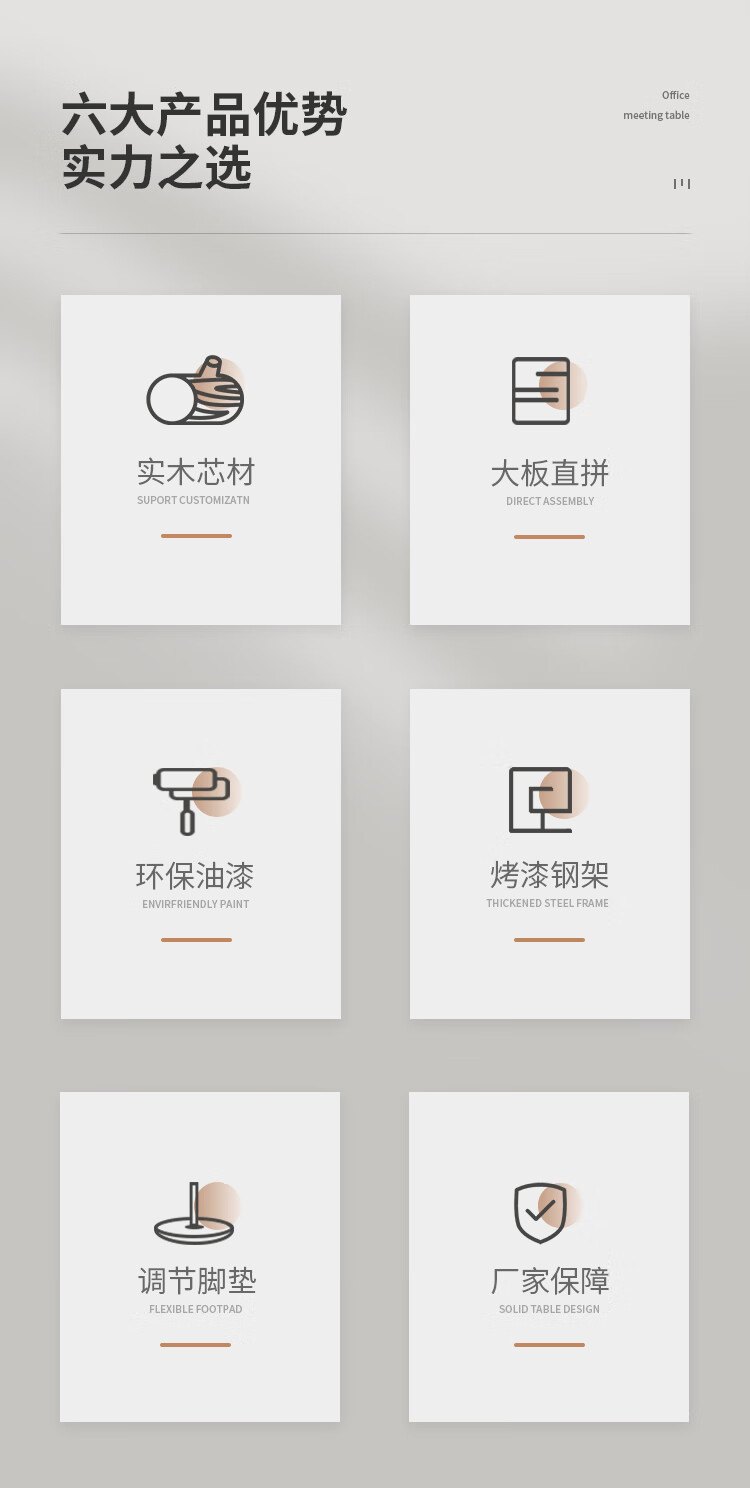 六大产品优势
实力之选

Office
meeting table

实木芯材
SUPORT CUSTOMIZATN

大板直拼
DIRECT ASSEMBLY

环保油漆
ENVIRFRIENDLY PAINT

烤漆钢架
THICKENED STEEL FRAME

调节脚垫
FLEXIBLE FOOTPAD

厂家保障
SOLID TABLE DESIGN