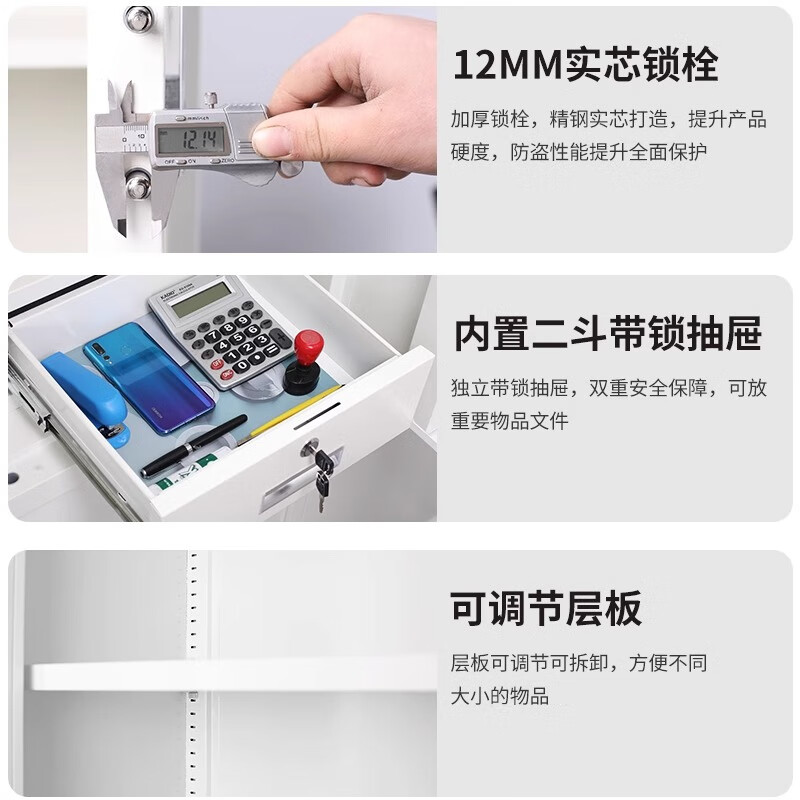 12.14

OFF ZERO

12MM实芯锁栓

加厚锁栓，精钢实芯打造，提升产品硬度，防盗性能提升全面保护

内置二斗带锁抽屉

独立带锁抽屉，双重安全保障，可放重要物品文件

可调节层板

层板可调节可拆卸，方便不同大小的物品