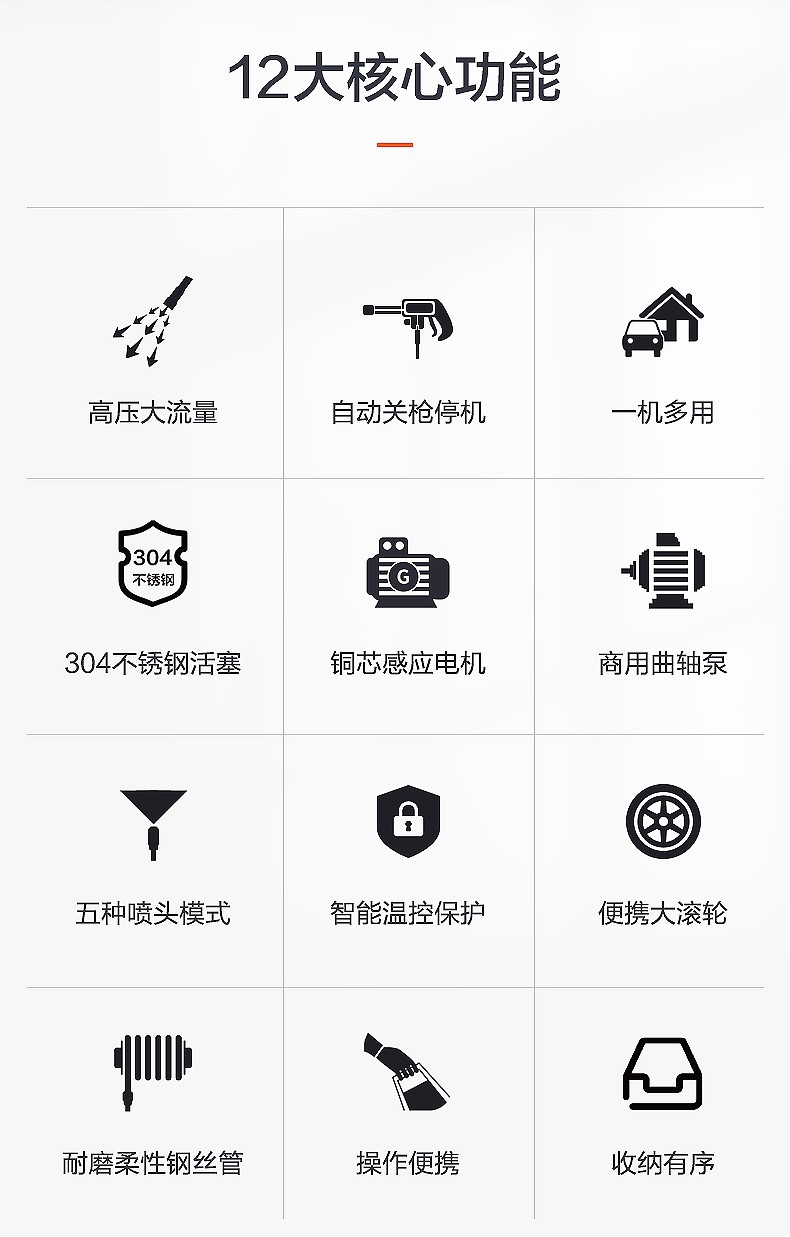 12大核心功能

高压大流量

自动关枪停机

一机多用

304
不锈钢

304不锈钢活塞

G

铜芯感应电机

商用曲轴泵

五种喷头模式

智能温控保护

便携大滚轮

耐磨柔性钢丝管

操作便携

收纳有序