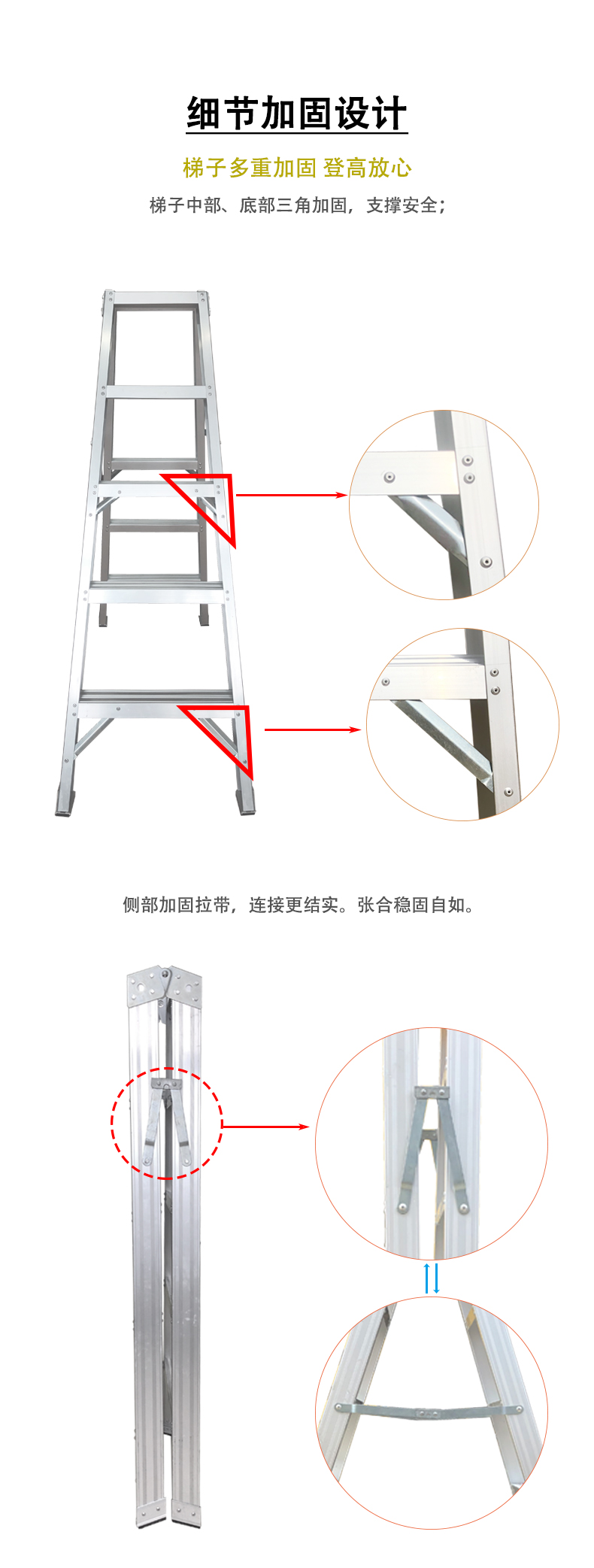 细节加固设计

梯子多重加固 登高放心

梯子中部、底部三角加固，支撑安全；

侧部加固拉带，连接更结实。张合稳固自如。