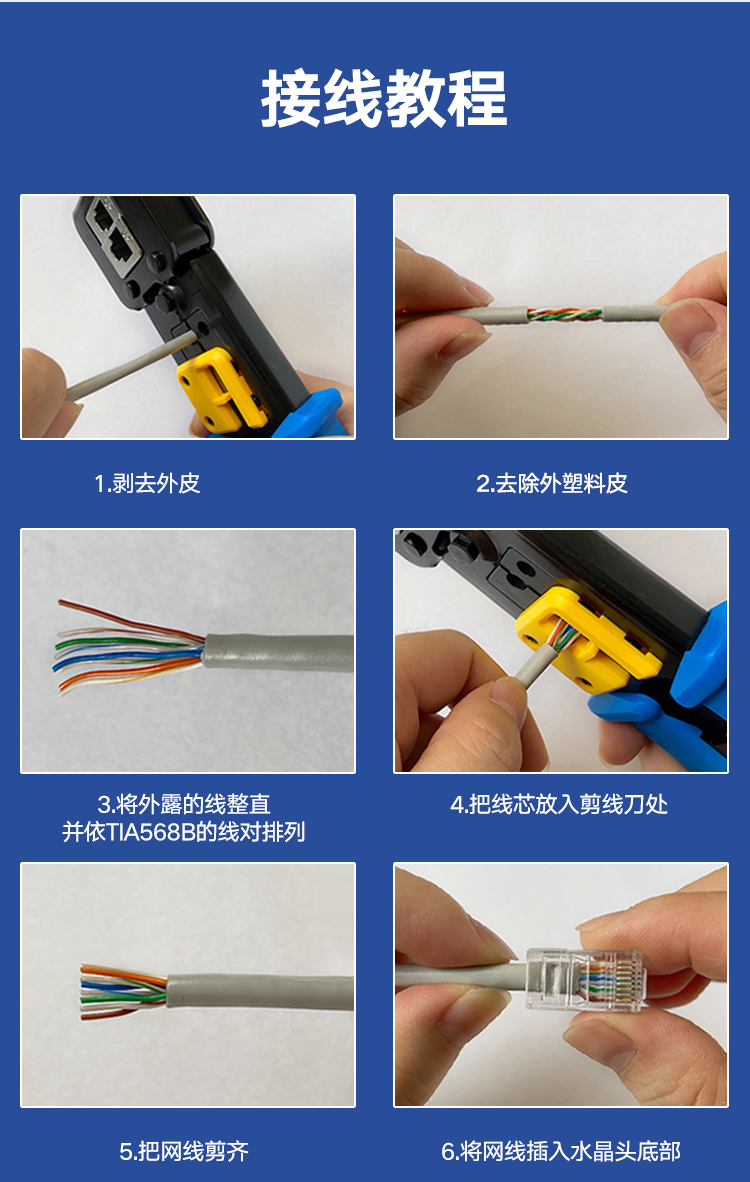 接线教程

1.剥去外皮

2.去除外塑料皮

3.将外露的线整直
并依TIA568B的线对排列

4.把线芯放入剪线刀处

5.把网线剪齐

6.将网线插入水晶头底部