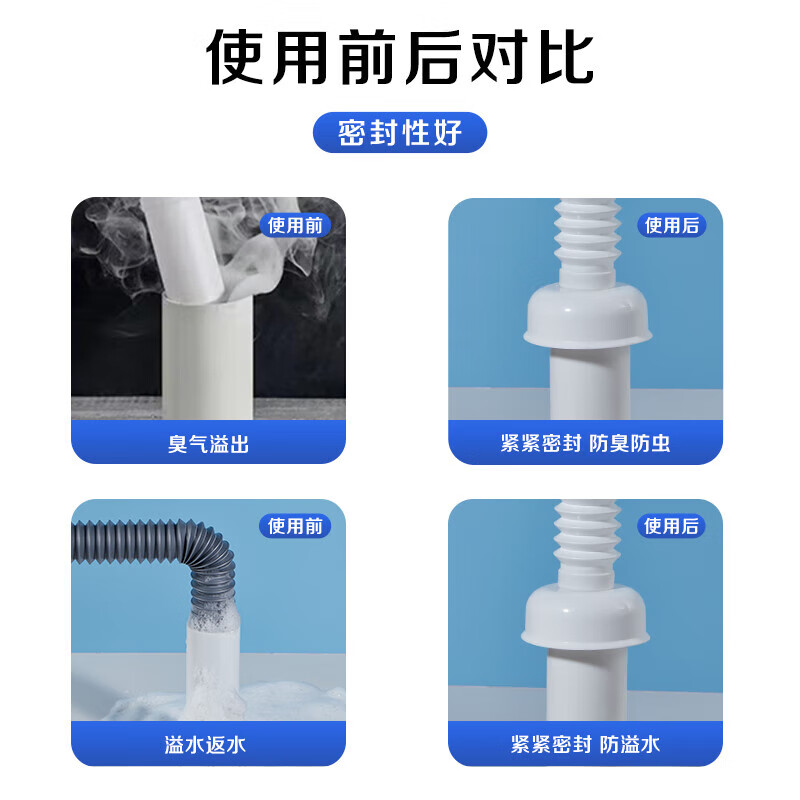 使用前后对比

密封性好

使用前

臭气溢出

使用后

紧紧密封 防臭防虫

使用前

溢水返水

使用后

紧紧密封 防溢水