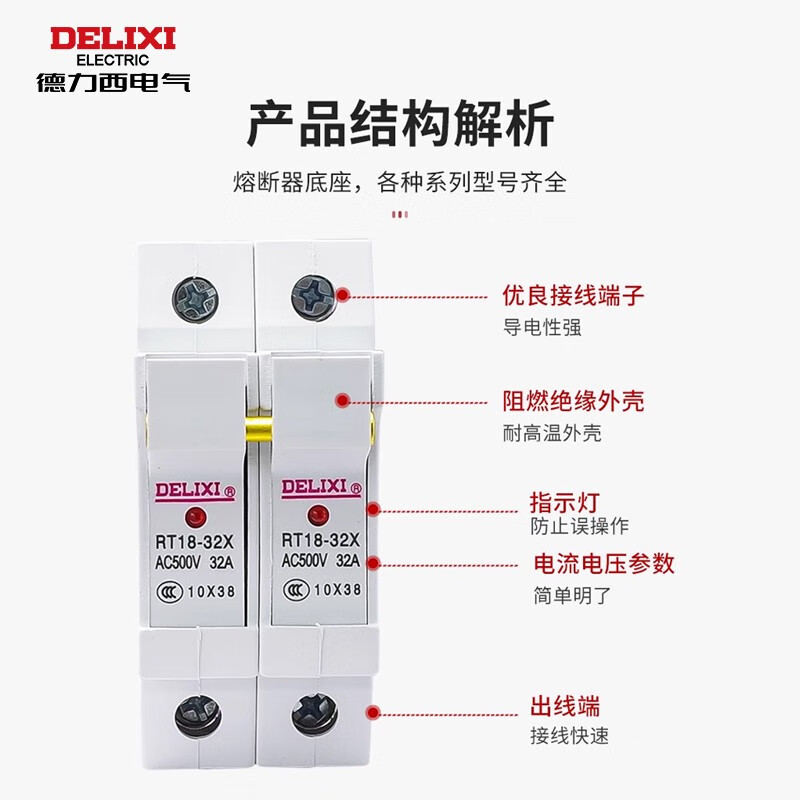 DELIXI
ELECTRIC
德力西电气

产品结构解析

熔断器底座，各种系列型号齐全

DELIXI®
RT18-32X
AC500V 32A
CCC 10X38

DELIXI®
RT18-32X
AC500V 32A
CCC 10X38

优良接线端子
导电性强

阻燃绝缘外壳
耐高温外壳

指示灯
防止误操作

电流电压参数
简单明了

出线端
接线快速