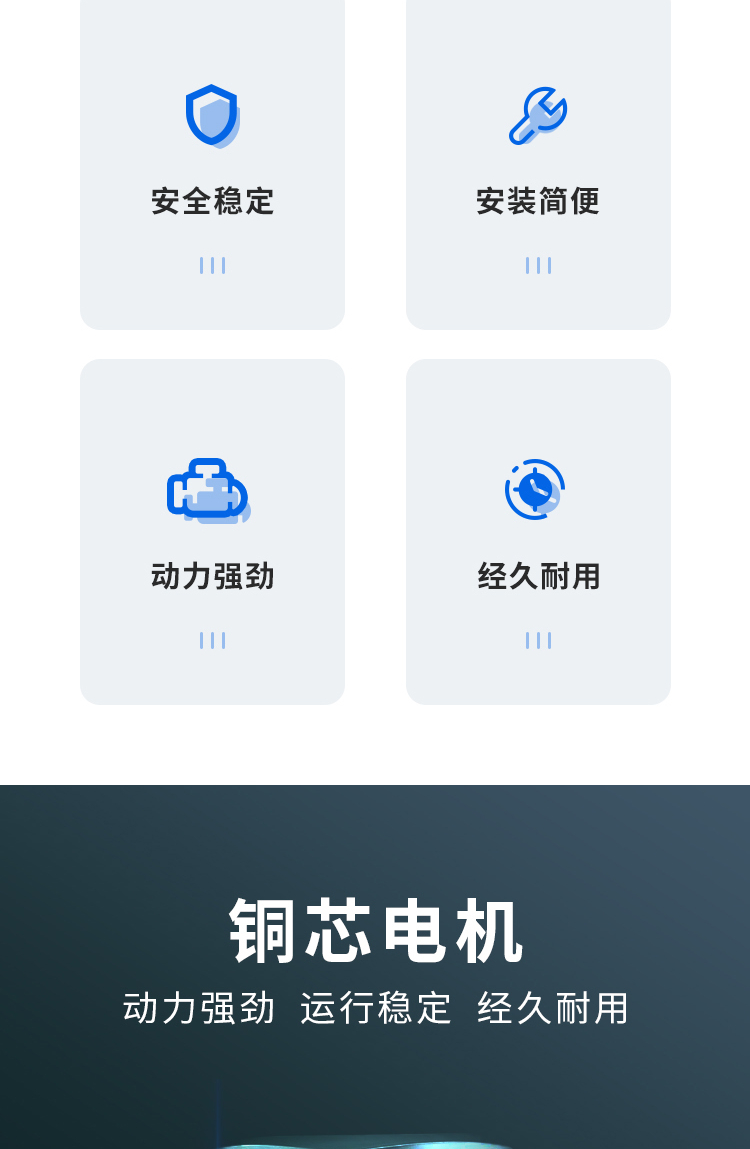 安全稳定

安装简便

动力强劲

经久耐用

铜芯电机

动力强劲 运行稳定 经久耐用