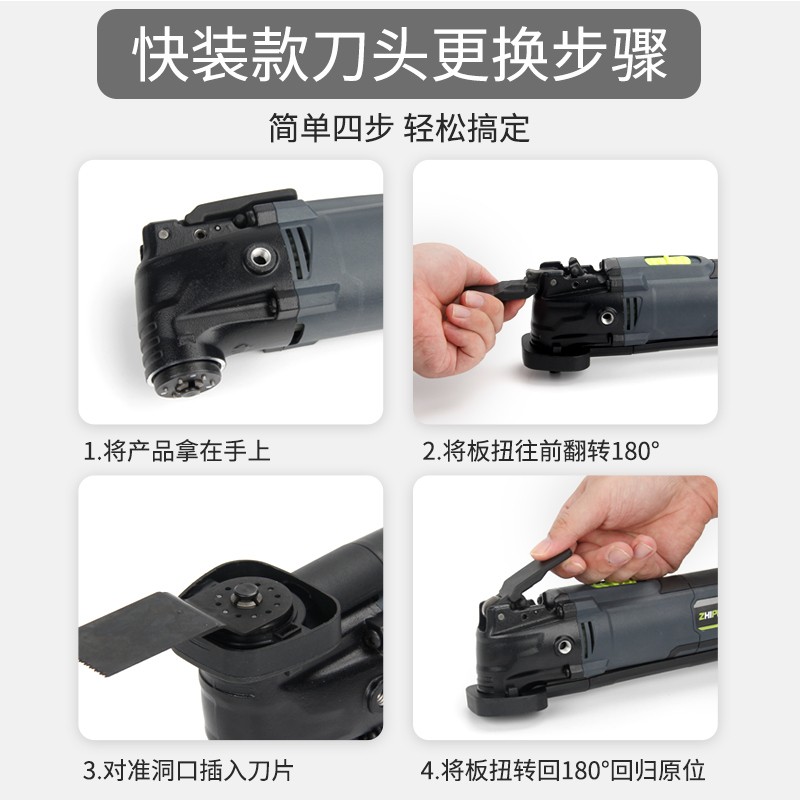 快装款刀头更换步骤

简单四步 轻松搞定

1.将产品拿在手上

2.将板扭往前翻转180°

3.对准洞口插入刀片

ZHIP

4.将板扭转回180°回归原位