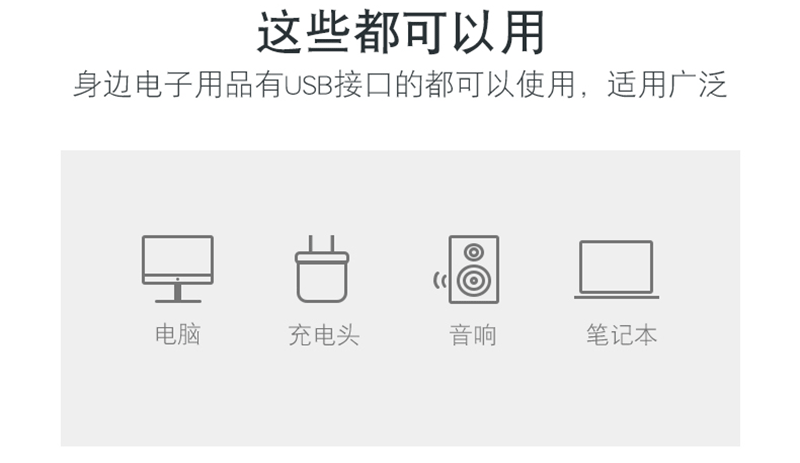 这些都可以用

身边电子用品有USB接口的都可以使用，适用广泛

电脑 充电头 音响 笔记本