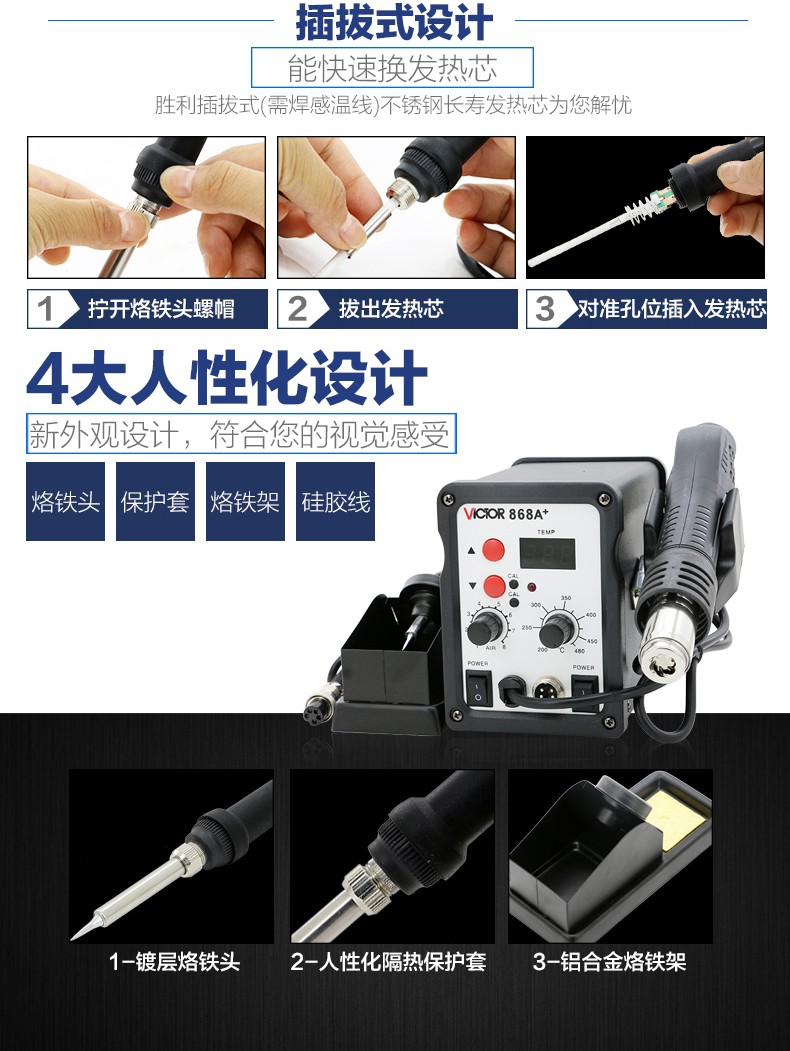 插拔式设计

能快速换发热芯

胜利插拔式(需焊感温线)不锈钢长寿发热芯为您解忧

1 拧开烙铁头螺帽

2 拔出发热芯

3 对准孔位插入发热芯

4大人性化设计

新外观设计，符合您的视觉感受

烙铁头

保护套

烙铁架

硅胶线

VICTOR 868A+

TEMP

CAL

CAL

3 4 5 6 7 8 AIR

200 250 300 350 400 450 480 C

POWER

POWER

1-镀层烙铁头

2-人性化隔热保护套

3-铝合金烙铁架