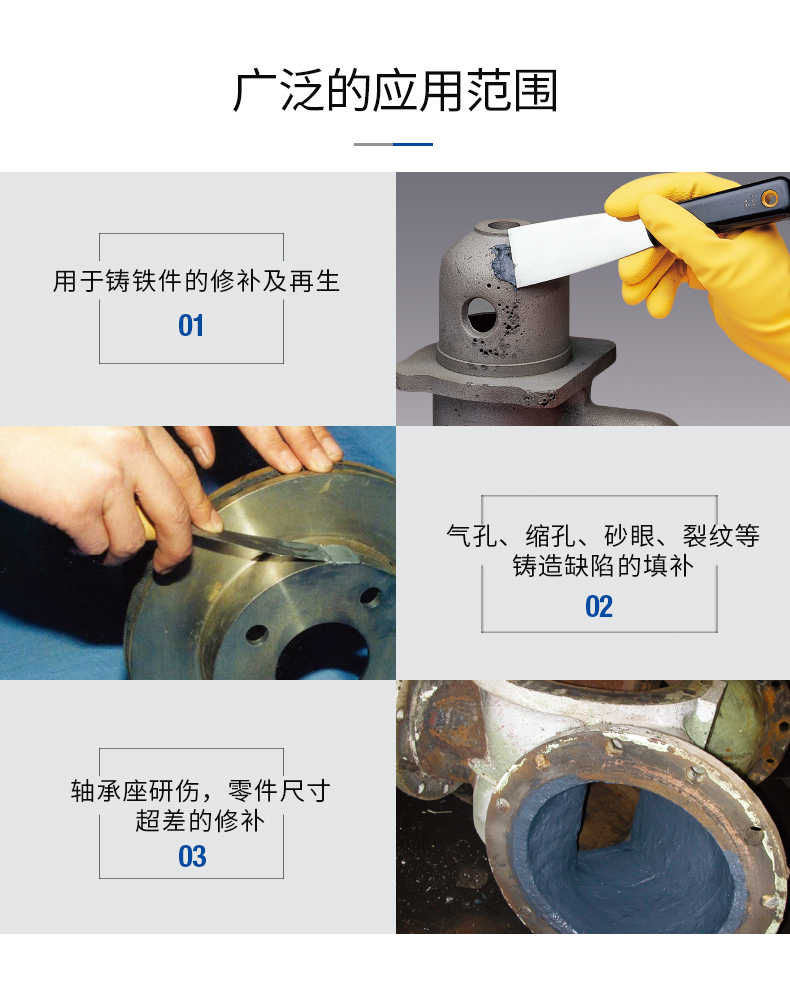 广泛的应用范围

用于铸铁件的修补及再生

01

气孔、缩孔、砂眼、裂纹等铸造缺陷的填补

02

轴承座研伤，零件尺寸超差的修补

03