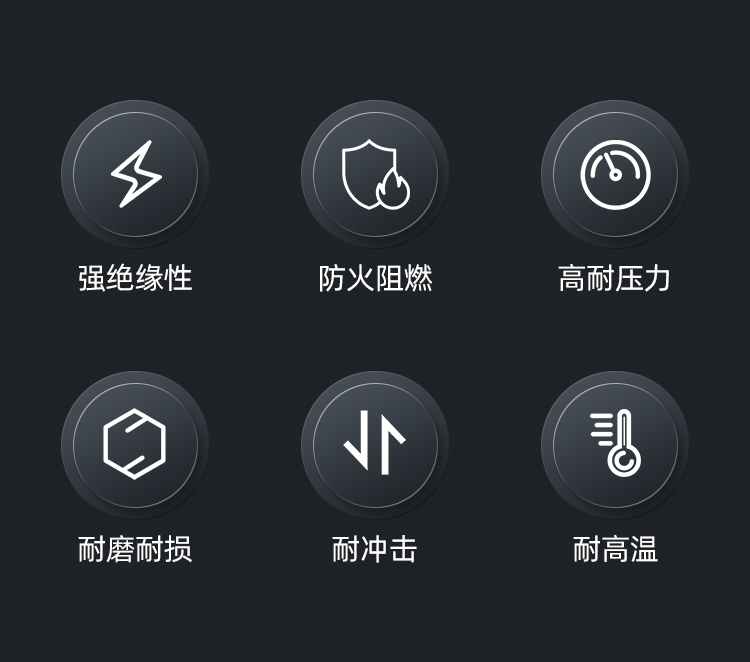 强绝缘性

防火阻燃

高耐压力

耐磨耐损

耐冲击

耐高温