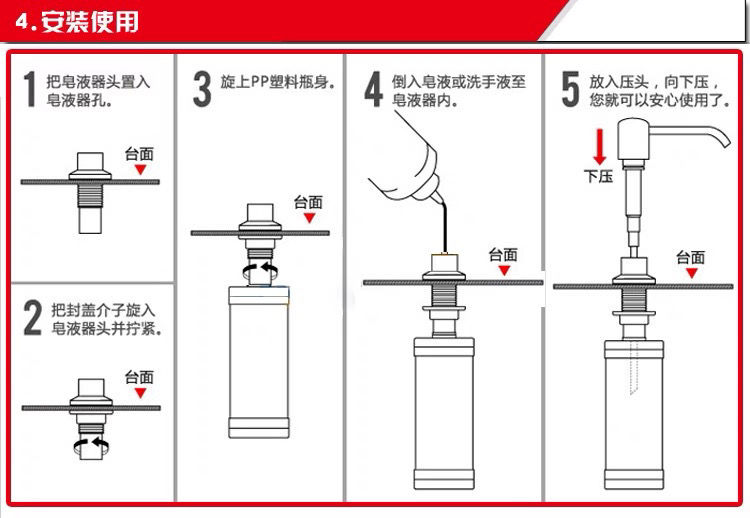 4.安装使用

1 把皂液器头置入皂液器孔。

台面

2 把封盖介子旋入皂液器头并拧紧。

台面

3 旋上PP塑料瓶身。

台面

4 倒入皂液或洗手液至皂液器内。

台面

5 放入压头，向下压，您就可以安心使用了。

下压

台面