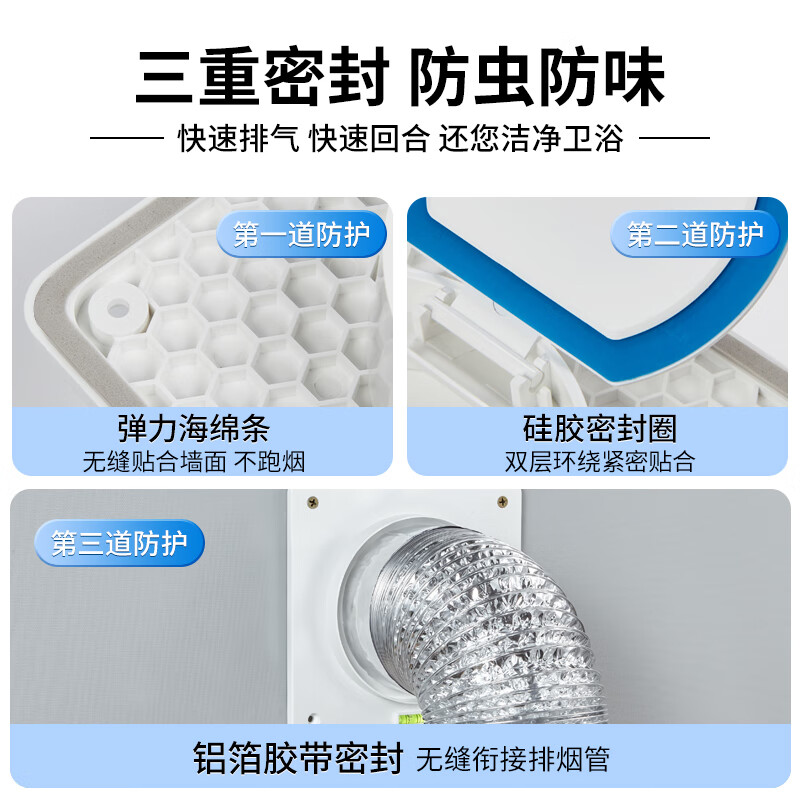 三重密封 防虫防味

快速排气 快速回合 还您洁净卫浴

第一道防护

弹力海绵条
无缝贴合墙面 不跑烟

第二道防护

硅胶密封圈
双层环绕紧密贴合

第三道防护

铝箔胶带密封 无缝衔接排烟管