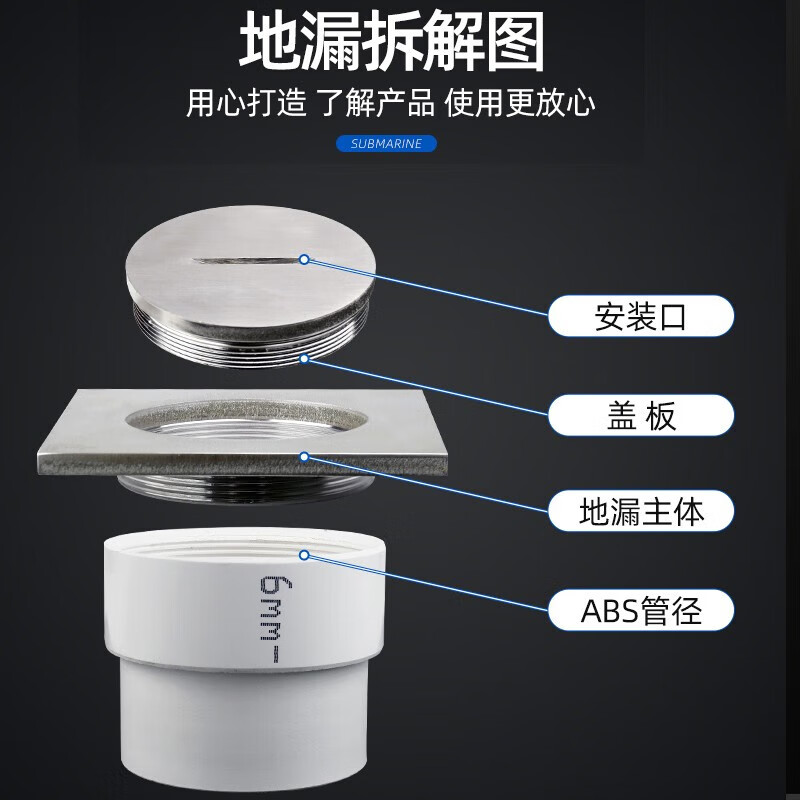 地漏拆解图

用心打造 了解产品 使用更放心

SUBMARINE

安装口

盖 板

地漏主体

ABS管径

6mm-