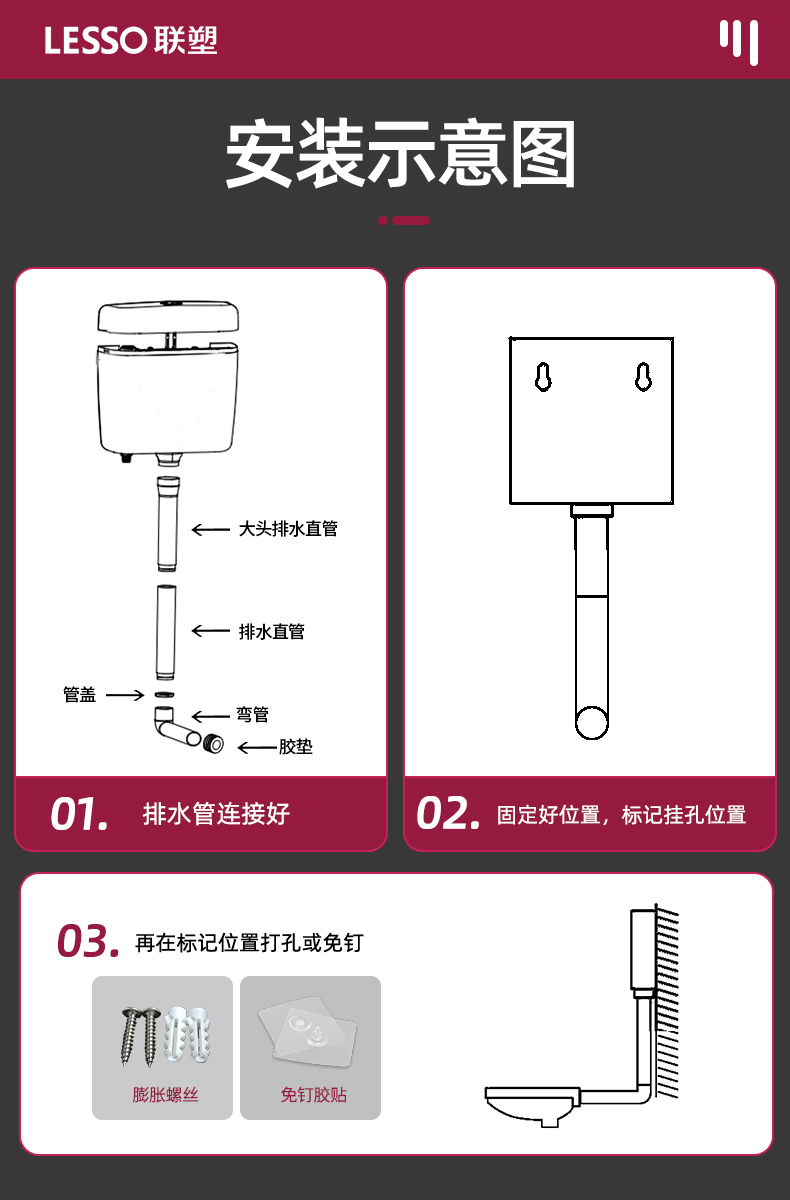 LESSO 联塑

安装示意图

大头排水直管

排水直管

管盖

弯管

胶垫

01. 排水管连接好

02. 固定好位置，标记挂孔位置

03. 再在标记位置打孔或免钉

膨胀螺丝

免钉胶贴