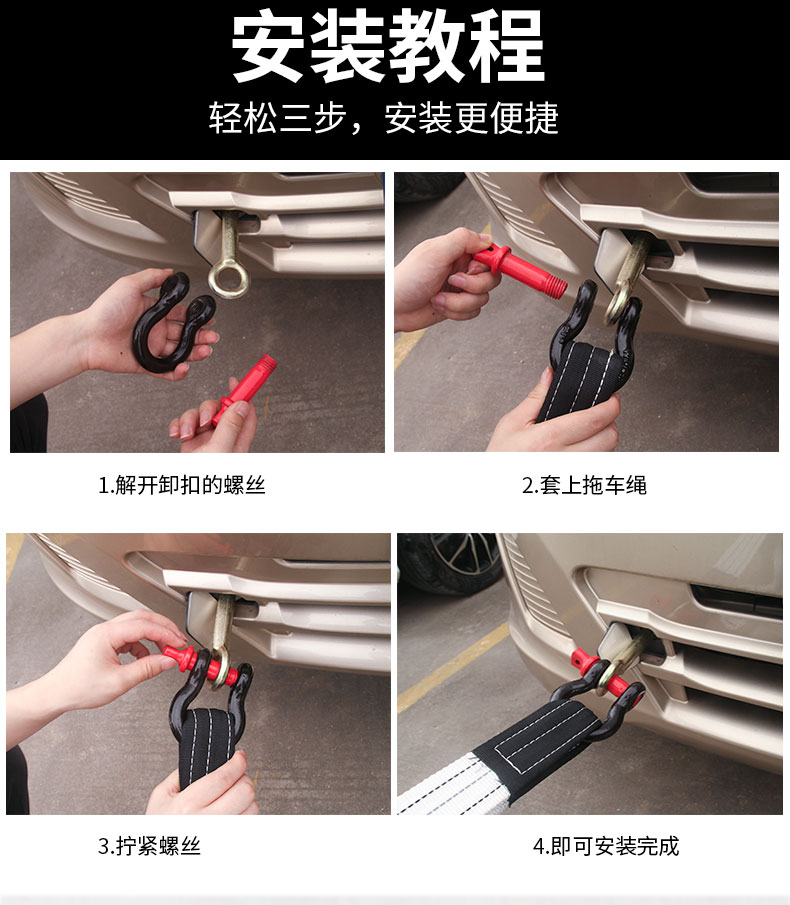 安装教程

轻松三步，安装更便捷

1.解开卸扣的螺丝

2.套上拖车绳

3.拧紧螺丝

4.即可安装完成