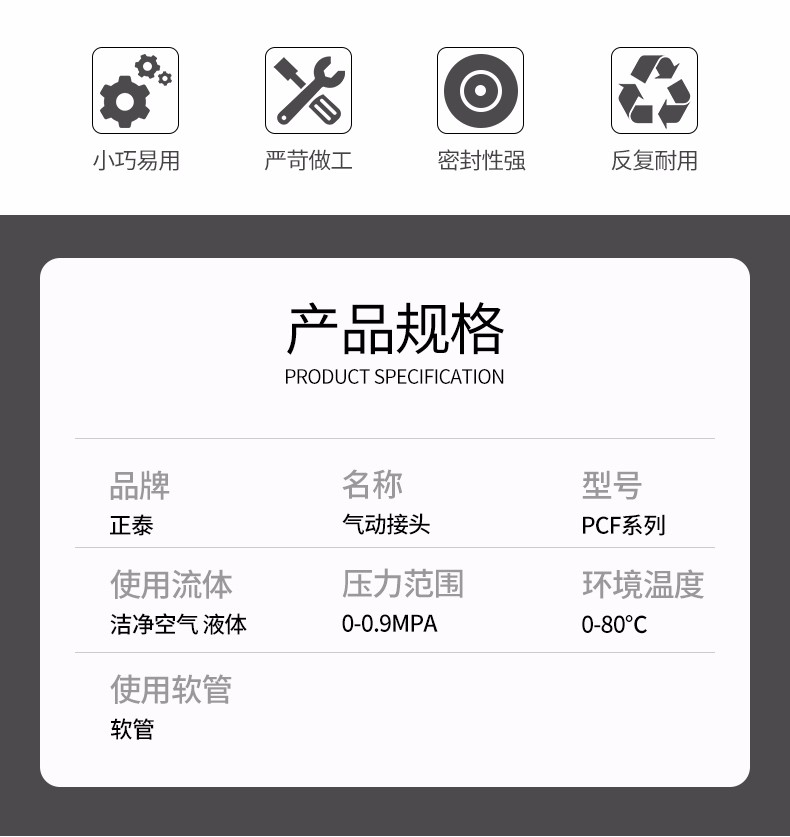 小巧易用 严苛做工 密封性强 反复耐用

产品规格

PRODUCT SPECIFICATION

品牌
正泰

名称
气动接头

型号
PCF系列

使用流体
洁净空气 液体

压力范围
0-0.9MPA

环境温度
0-80°C

使用软管
软管