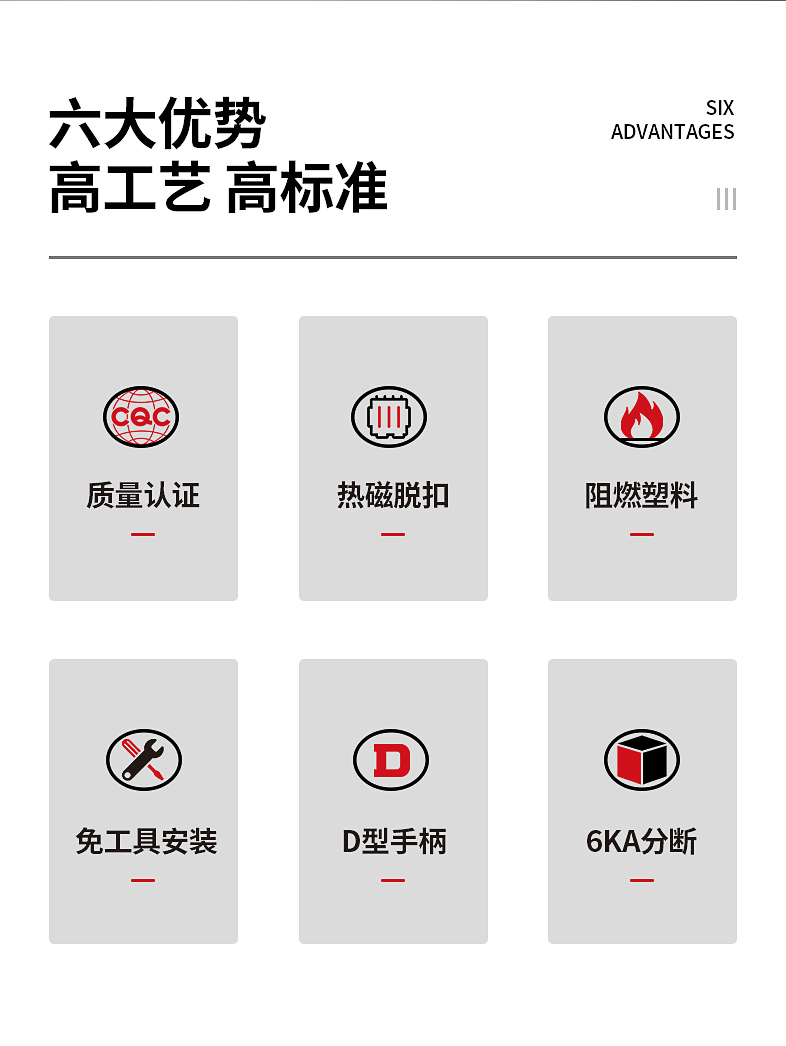 六大优势
高工艺 高标准

SIX
ADVANTAGES

CQC

质量认证

热磁脱扣

阻燃塑料

免工具安装

D

D型手柄

6KA分断