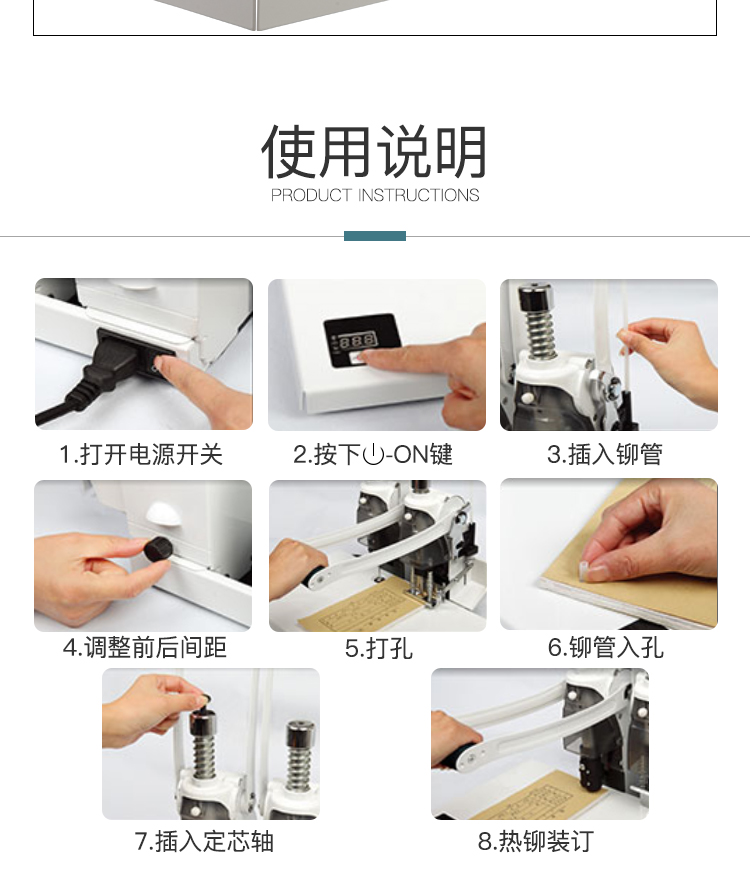 使用说明
PRODUCT INSTRUCTIONS

1.打开电源开关

2.按下⏻-ON键

3.插入铆管

4.调整前后间距

5.打孔

6.铆管入孔

7.插入定芯轴

8.热铆装订