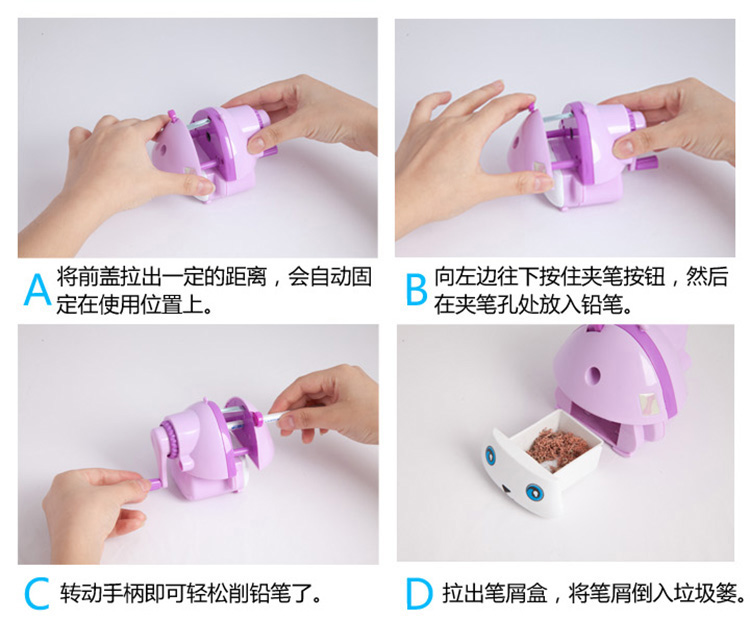 A 将前盖拉出一定的距离，会自动固定在使用位置上。

B 向左边往下按住夹笔按钮，然后在夹笔孔处放入铅笔。

C 转动手柄即可轻松削铅笔了。

D 拉出笔屑盒，将笔屑倒入垃圾篓。